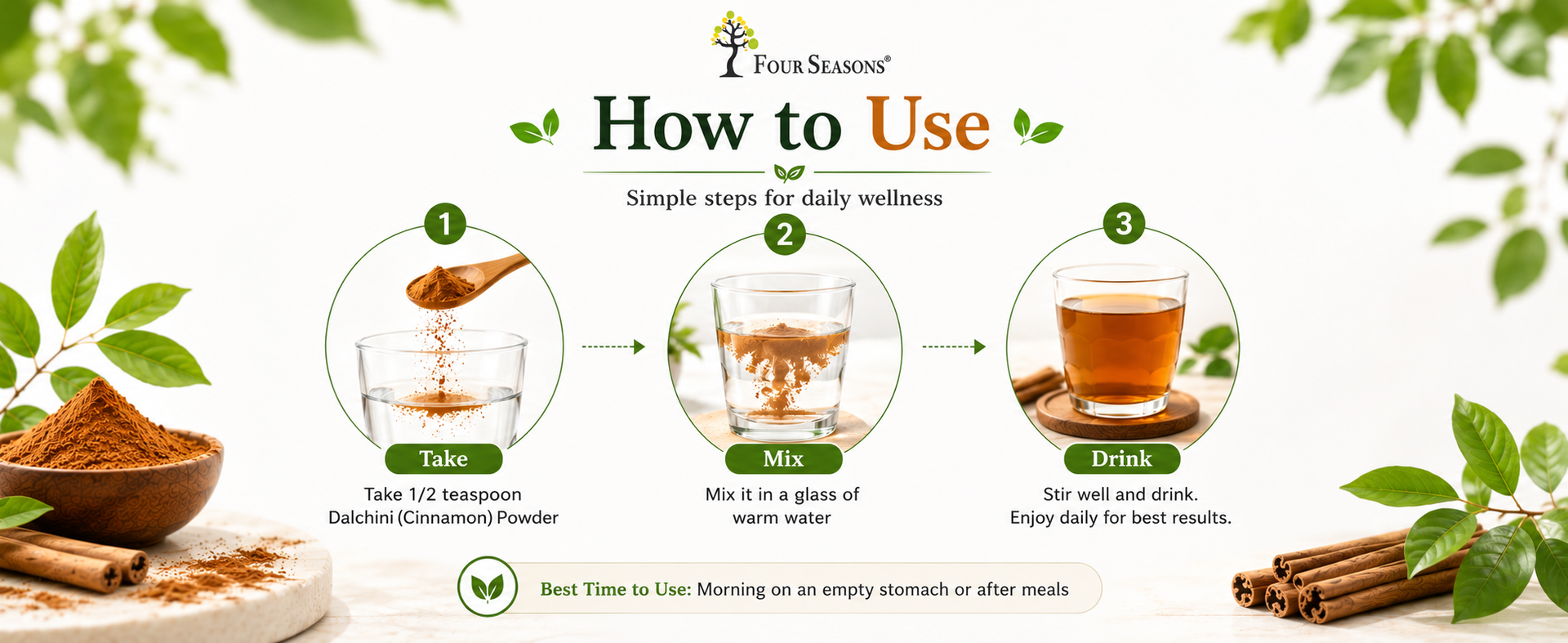 FOUR SEASONS®

How to Use

Simple steps for daily wellness

1

Take

Take 1/2 teaspoon Dalchini (Cinnamon) Powder

2

Mix

Mix it in a glass of warm water

3

Drink

Stir well and drink. Enjoy daily for best results.

Best Time to Use: Morning on an empty stomach or after meals