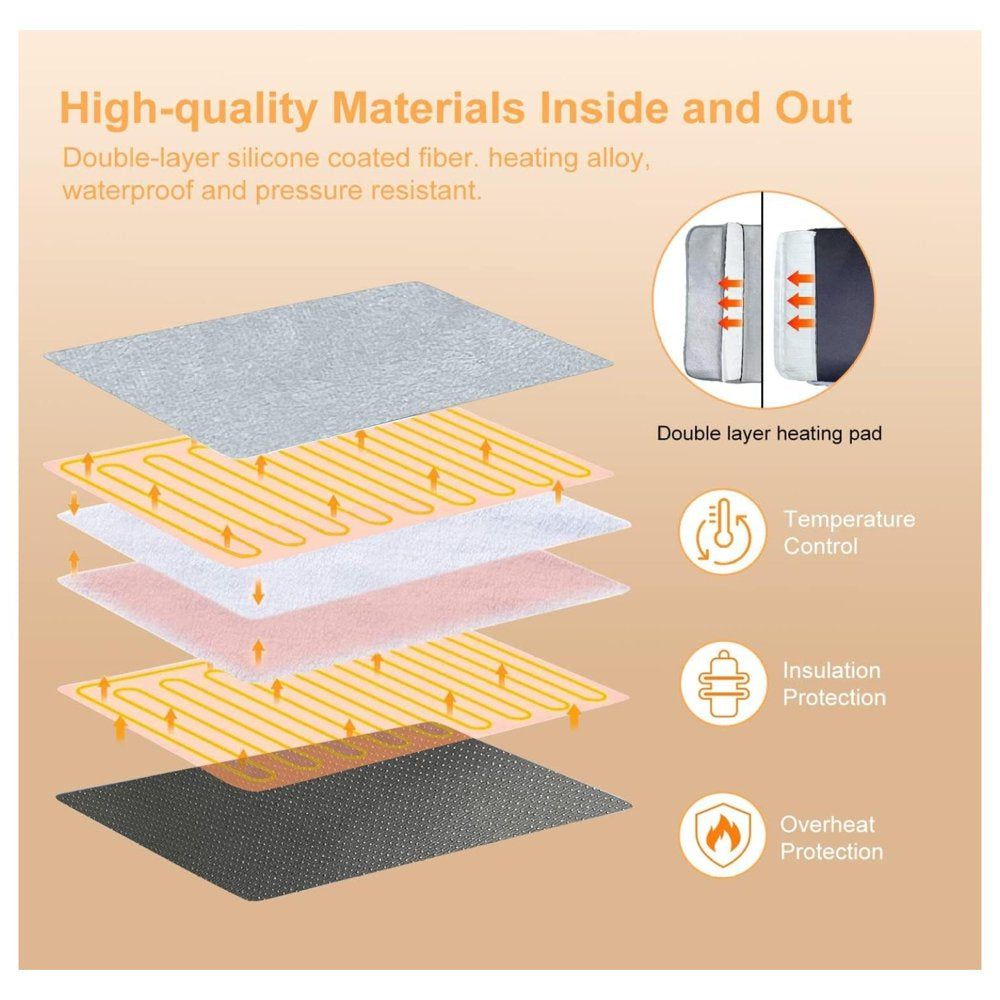 High-quality Materials Inside and Out

Double-layer silicone coated fiber. heating alloy, waterproof and pressure resistant.

Double layer heating pad

Temperature Control

Insulation Protection

Overheat Protection