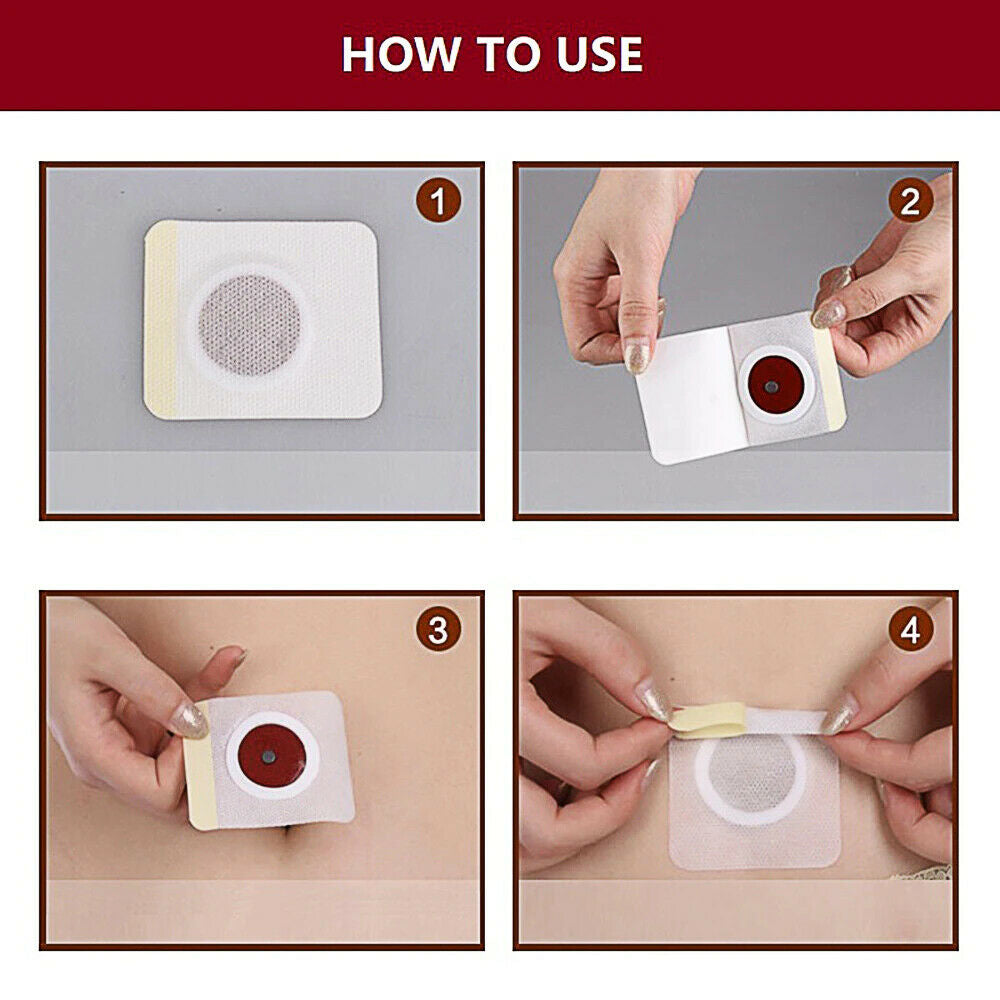 HOW TO USE

1

2

3

4