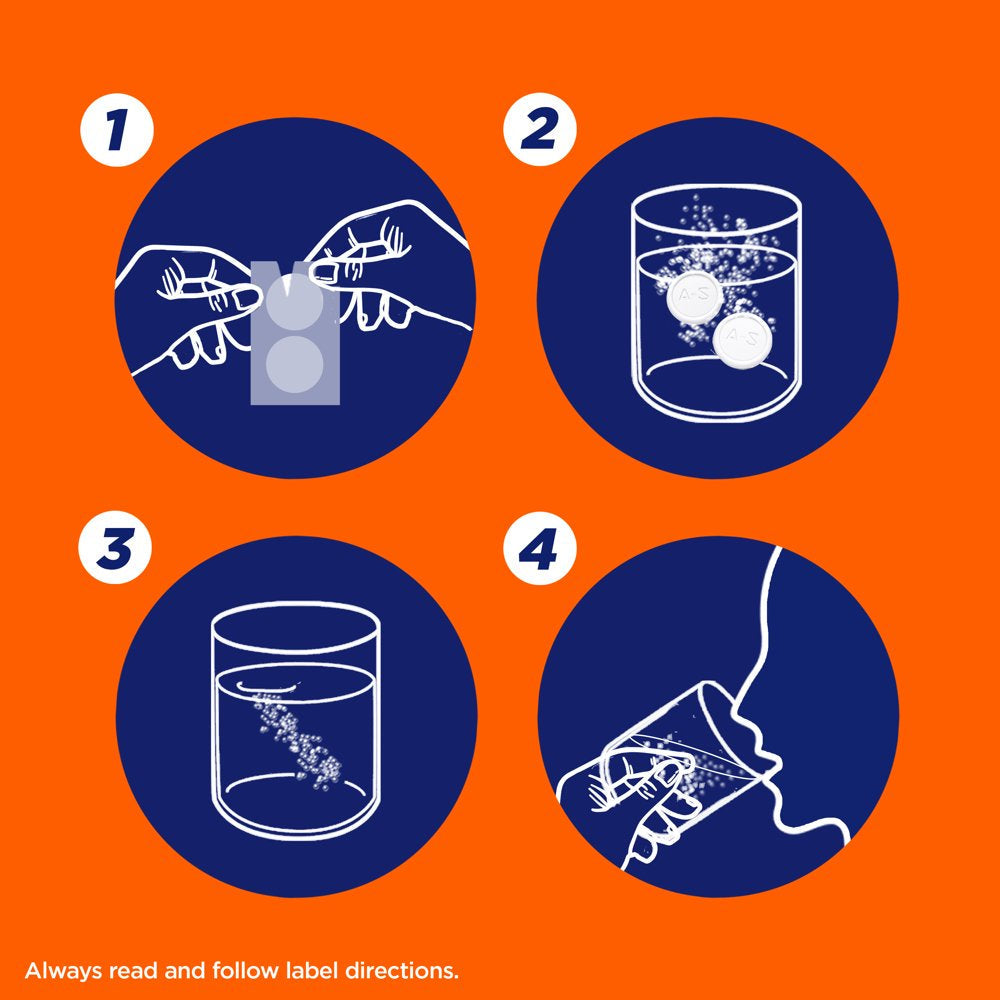 1

2

A-S

A-S

3

4

Always read and follow label directions.