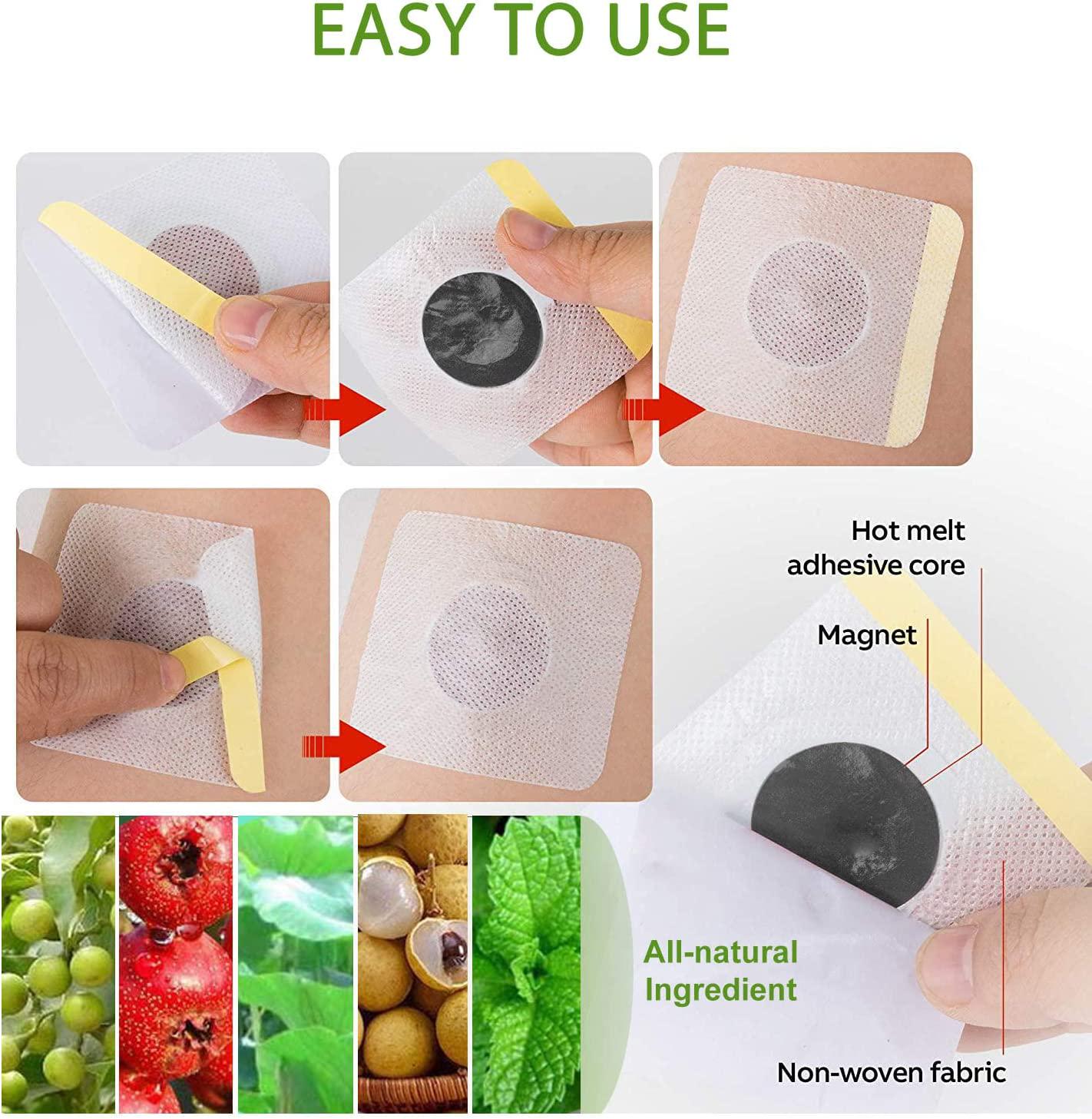 EASY TO USE

Hot melt adhesive core

Magnet

All-natural Ingredient

Non-woven fabric