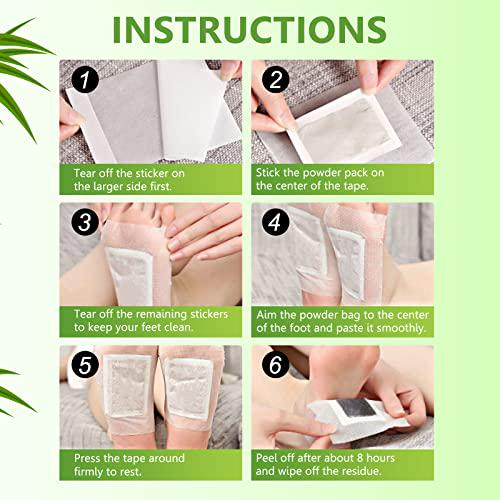 INSTRUCTIONS

1
Tear off the sticker on the larger side first.

2
Stick the powder pack on the center of the tape.

3
Tear off the remaining stickers to keep your feet clean.

4
Aim the powder bag to the center of the foot and paste it smoothly.

5
Press the tape around firmly to rest.

6
Peel off after about 8 hours and wipe off the residue.