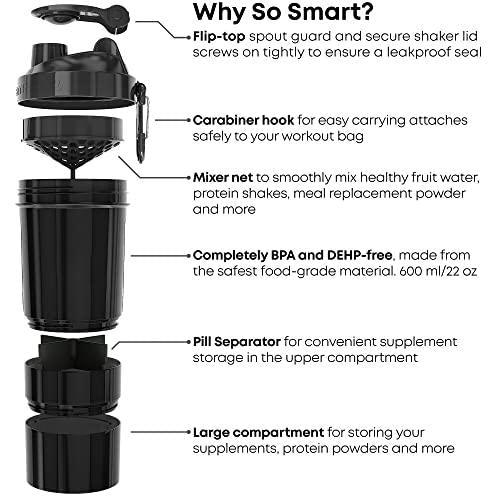 Why So Smart?

Flip-top spout guard and secure shaker lid screws on tightly to ensure a leakproof seal

Carabiner hook for easy carrying attaches safely to your workout bag

Mixer net to smoothly mix healthy fruit water, protein shakes, meal replacement powder and more

Completely BPA and DEHP-free, made from the safest food-grade material. 600 ml/22 oz

Pill Separator for convenient supplement storage in the upper compartment

Large compartment for storing your supplements, protein powders and more