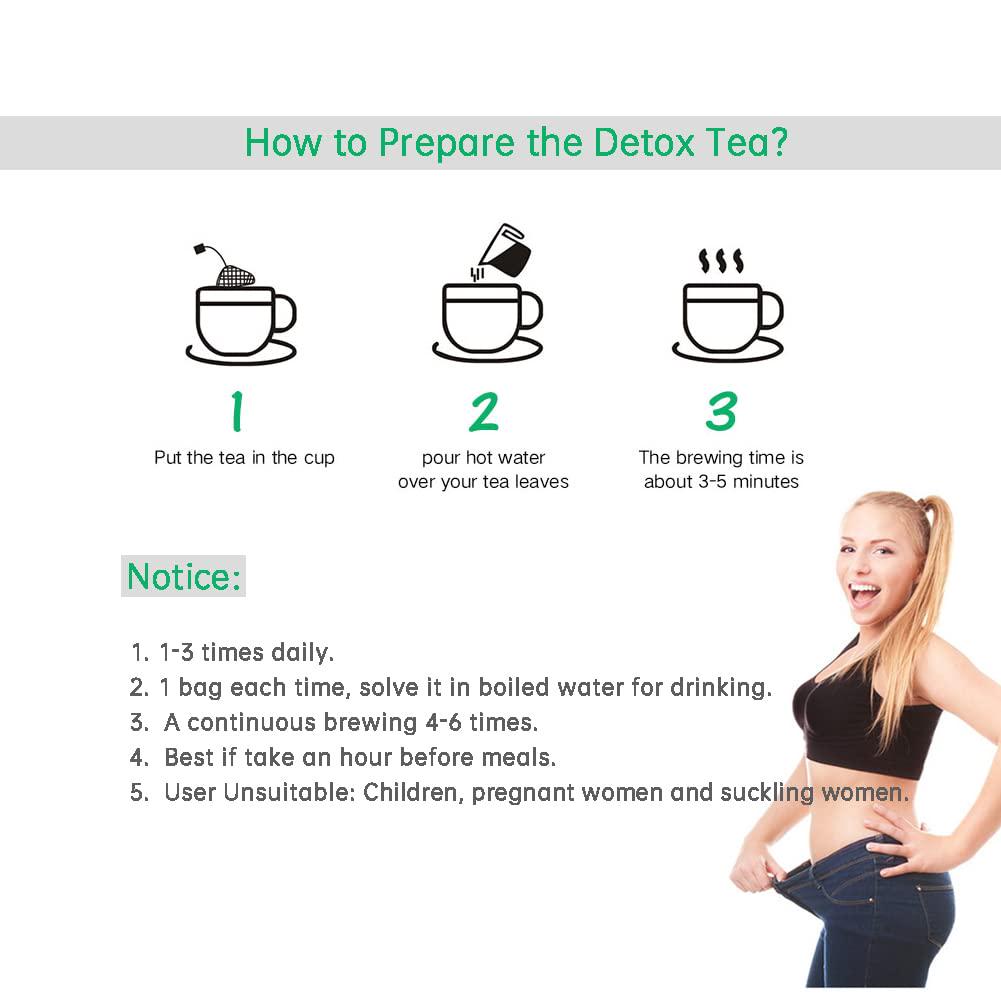 How to Prepare the Detox Tea?

1
Put the tea in the cup

2
pour hot water over your tea leaves

3
The brewing time is about 3-5 minutes

Notice:

1. 1-3 times daily.
2. 1 bag each time, solve it in boiled water for drinking.
3. A continuous brewing 4-6 times.
4. Best if take an hour before meals.
5. User Unsuitable: Children, pregnant women and suckling women.