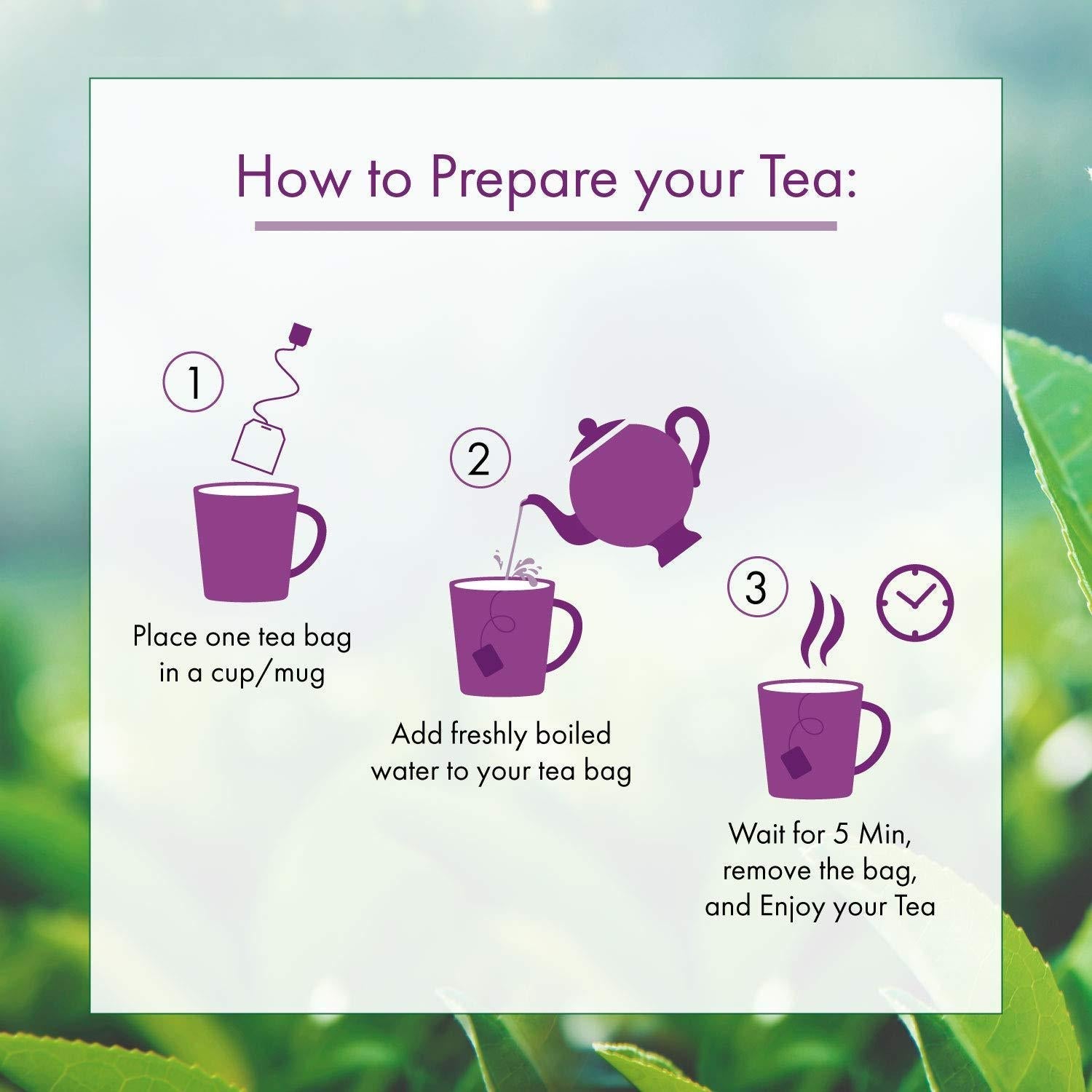 How to Prepare your Tea:

1

Place one tea bag in a cup/mug

2

Add freshly boiled water to your tea bag

3

Wait for 5 Min, remove the bag, and Enjoy your Tea