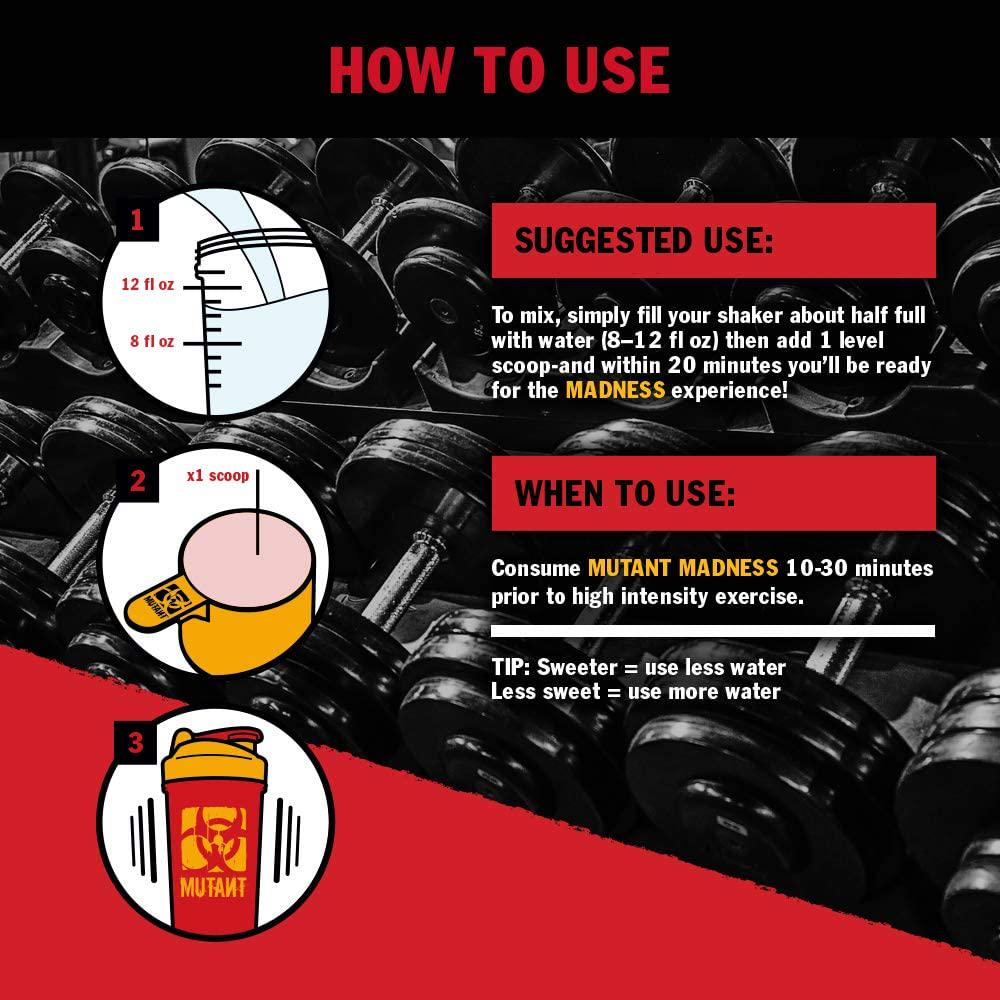 HOW TO USE

1

12 fl oz

8 fl oz

2

x1 scoop

MUTANT

3

MUTANT

SUGGESTED USE:

To mix, simply fill your shaker about half full with water (8–12 fl oz) then add 1 level scoop-and within 20 minutes you'll be ready for the MADNESS experience!

WHEN TO USE:

Consume MUTANT MADNESS 10-30 minutes prior to high intensity exercise.

TIP: Sweeter = use less water
Less sweet = use more water