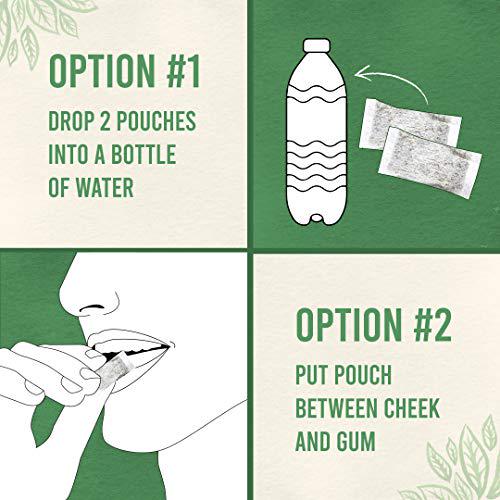 OPTION #1

DROP 2 POUCHES INTO A BOTTLE OF WATER

OPTION #2

PUT POUCH BETWEEN CHEEK AND GUM