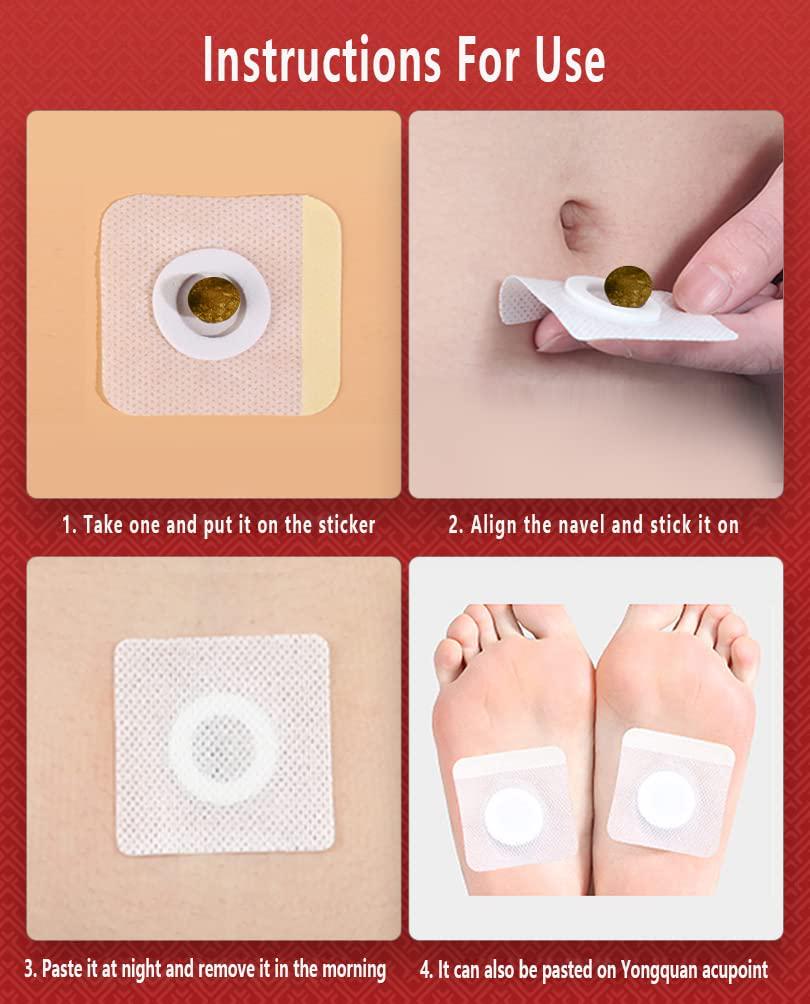 Instructions For Use

1. Take one and put it on the sticker

2. Align the navel and stick it on

3. Paste it at night and remove it in the morning

4. It can also be pasted on Yongquan acupoint