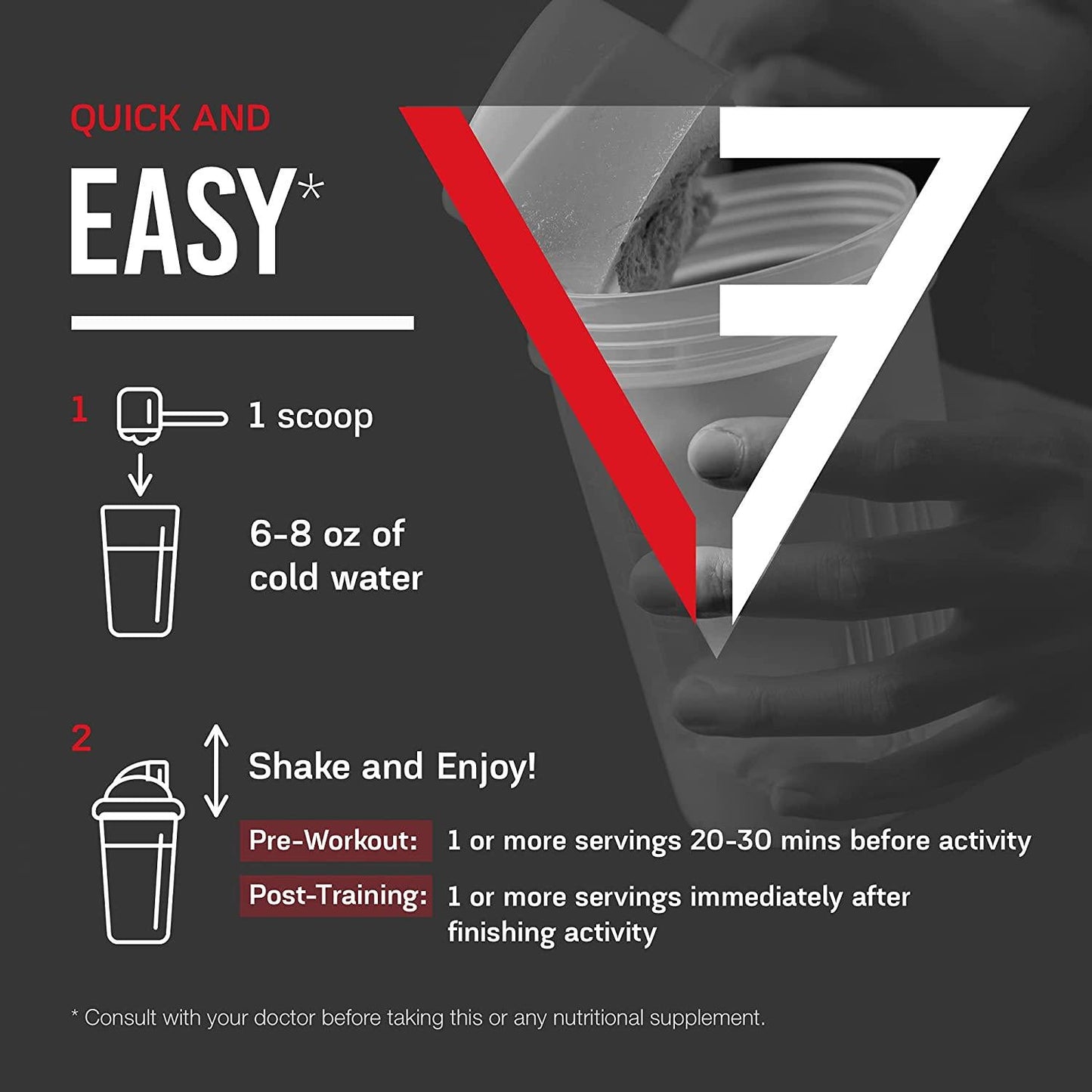 QUICK AND

EASY*

1 1 scoop

6-8 oz of cold water

2 Shake and Enjoy!

Pre-Workout: 1 or more servings 20-30 mins before activity

Post-Training: 1 or more servings immediately after finishing activity

* Consult with your doctor before taking this or any nutritional supplement.