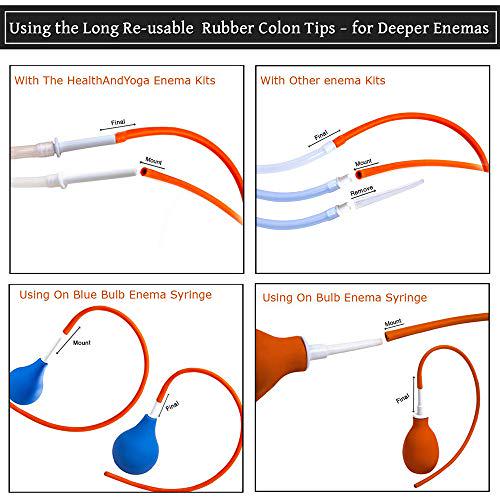 Using the Long Re-usable Rubber Colon Tips – for Deeper Enemas

With The HealthAndYoga Enema Kits

Final

Mount

With Other enema Kits

Final

Mount

Remove

Using On Blue Bulb Enema Syringe

Mount

Final

Using On Bulb Enema Syringe

Mount

Final