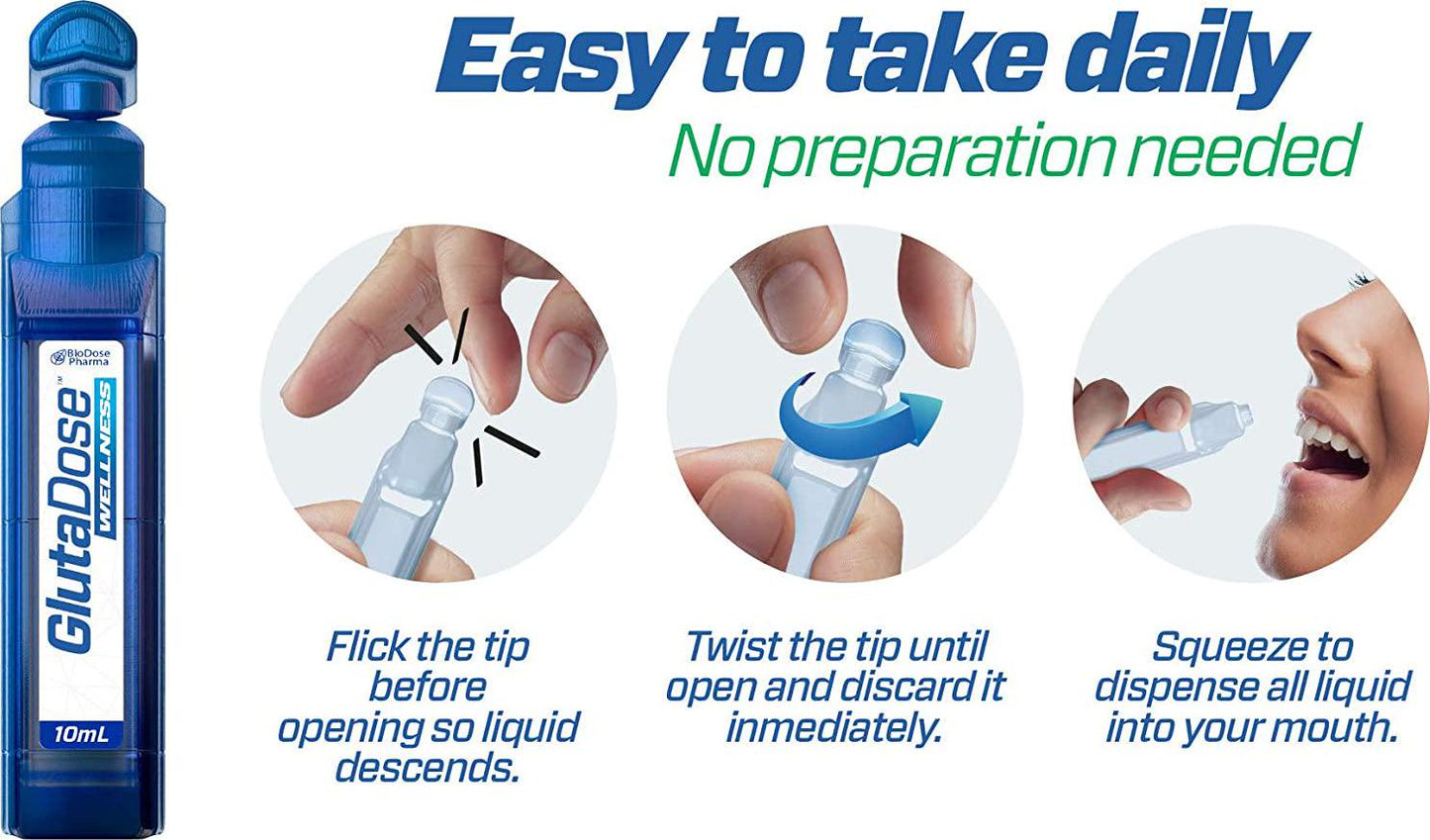 BioDose Pharma

GlutaDose™

WELLNESS

10mL

Easy to take daily

No preparation needed

Flick the tip before opening so liquid descends.

Twist the tip until open and discard it inmediately.

Squeeze to dispense all liquid into your mouth.