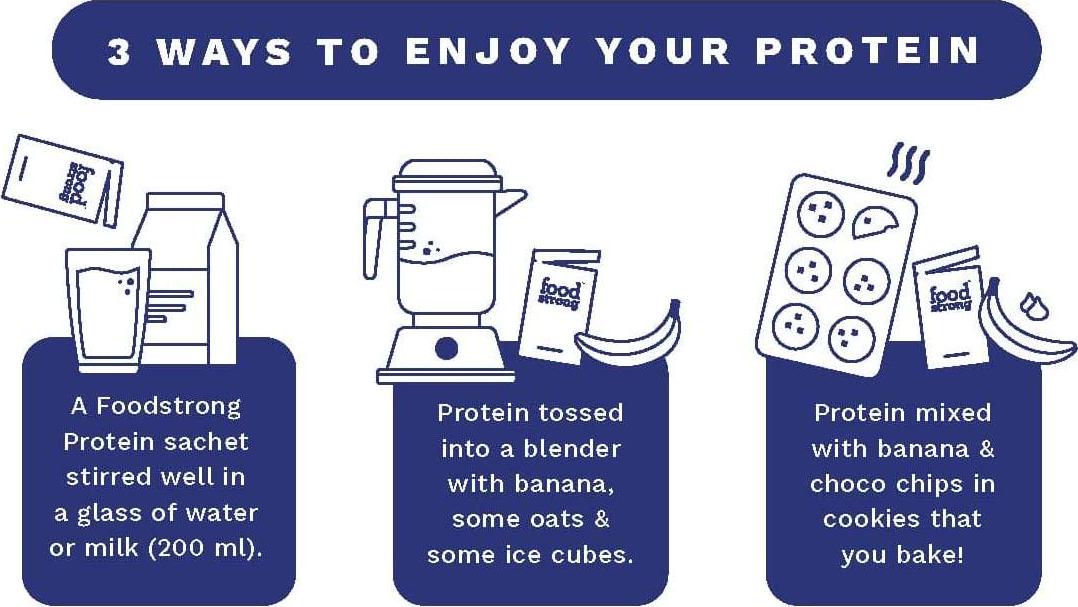 3 WAYS TO ENJOY YOUR PROTEIN

food strong

A Foodstrong Protein sachet stirred well in a glass of water or milk (200 ml).

food strong

Protein tossed into a blender with banana, some oats & some ice cubes.

food strong

Protein mixed with banana & choco chips in cookies that you bake!