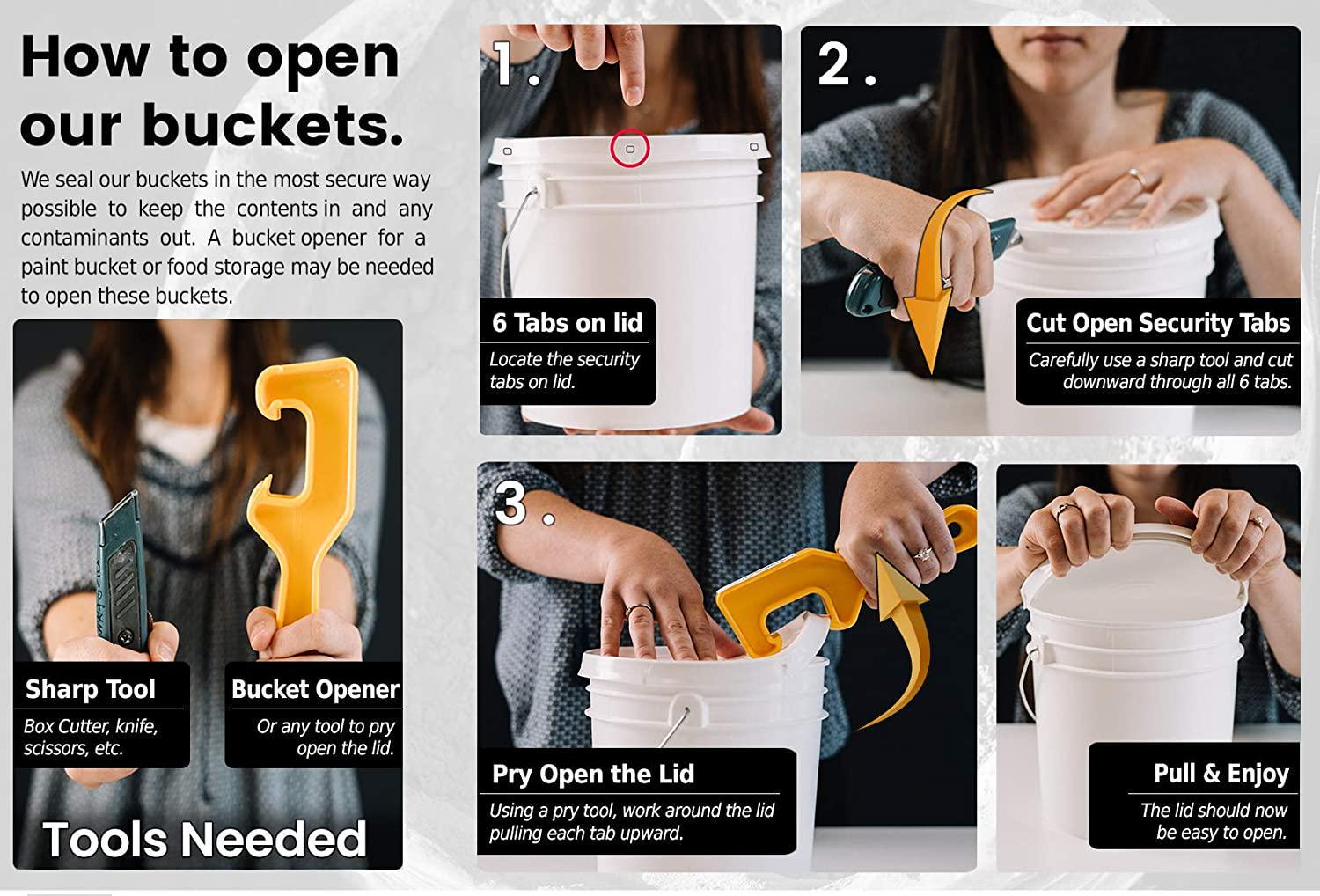 How to open our buckets.

We seal our buckets in the most secure way possible to keep the contents in and any contaminants out. A bucket opener for a paint bucket or food storage may be needed to open these buckets.

Sharp Tool
Box Cutter, knife, scissors, etc.

Bucket Opener
Or any tool to pry open the lid.

Tools Needed

1.

6 Tabs on lid
Locate the security tabs on lid.

2.

Cut Open Security Tabs
Carefully use a sharp tool and cut downward through all 6 tabs.

3.

Pry Open the Lid
Using a pry tool, work around the lid pulling each tab upward.

Pull & Enjoy
The lid should now be easy to open.