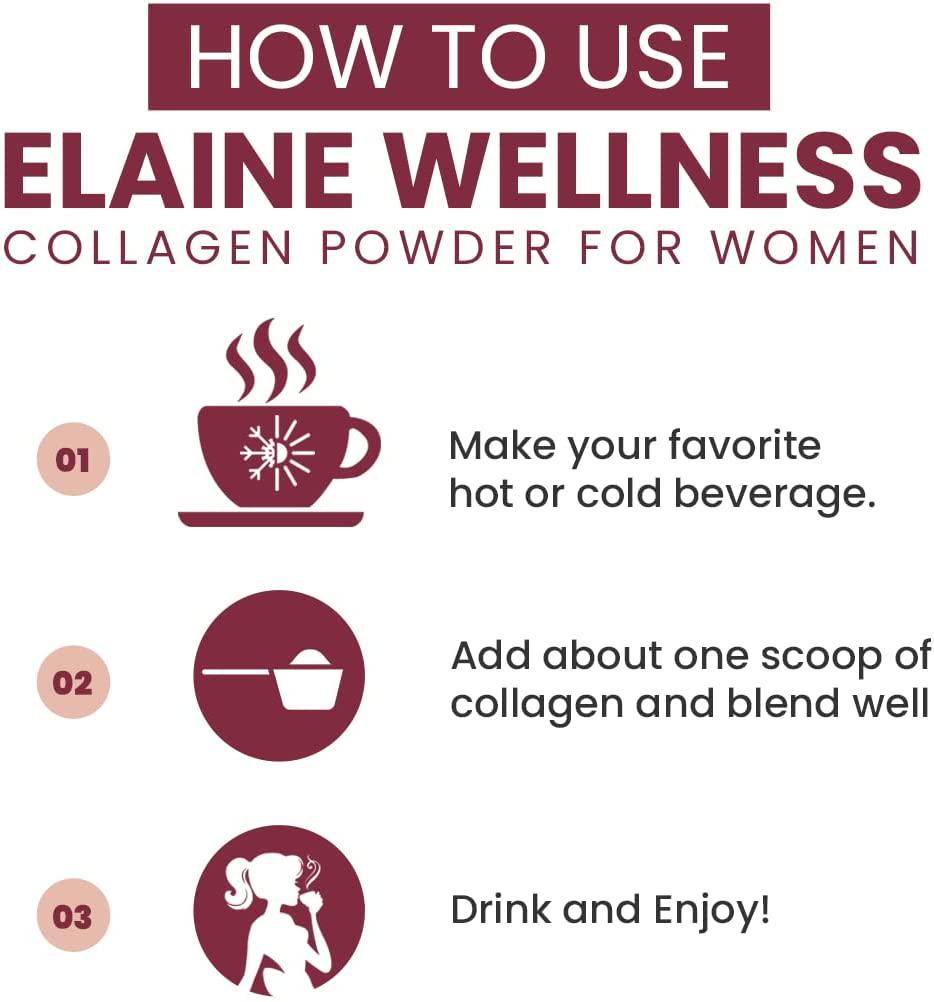 HOW TO USE
ELAINE WELLNESS
COLLAGEN POWDER FOR WOMEN

01

Make your favorite hot or cold beverage.

02

Add about one scoop of collagen and blend well

03

Drink and Enjoy!