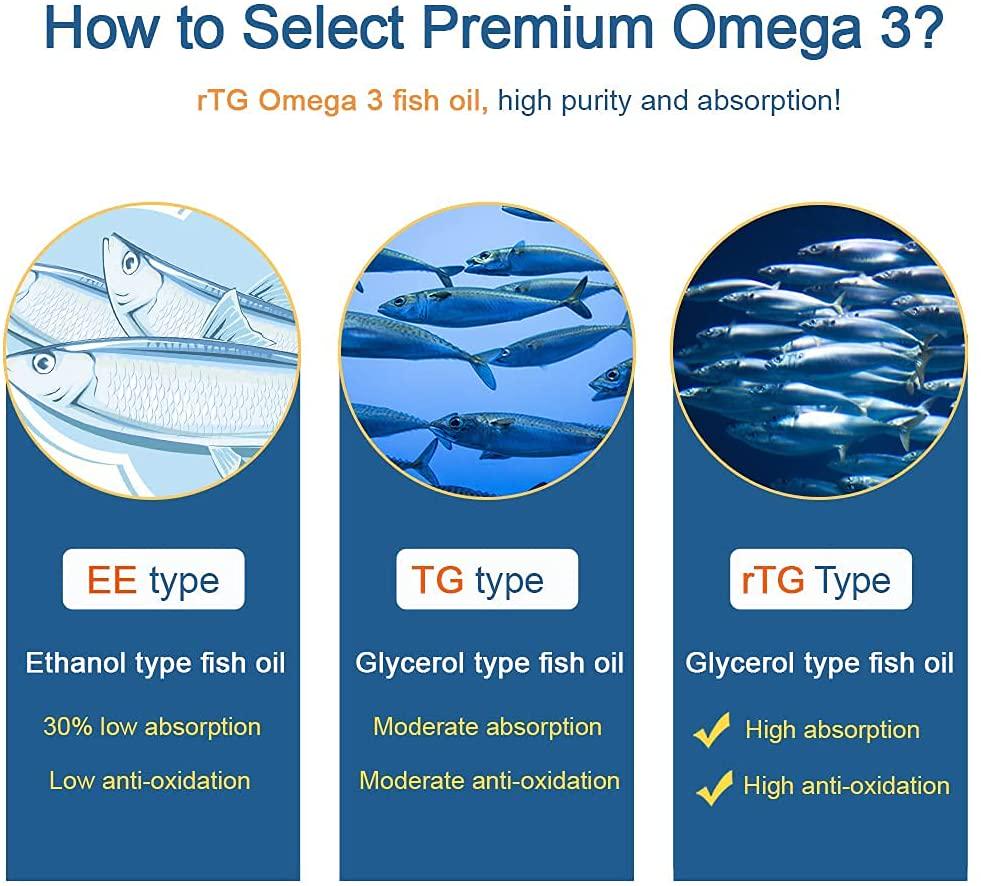 How to Select Premium Omega 3?

rTG Omega 3 fish oil, high purity and absorption!

EE type

Ethanol type fish oil

30% low absorption

Low anti-oxidation

TG type

Glycerol type fish oil

Moderate absorption

Moderate anti-oxidation

rTG Type

Glycerol type fish oil

High absorption

High anti-oxidation