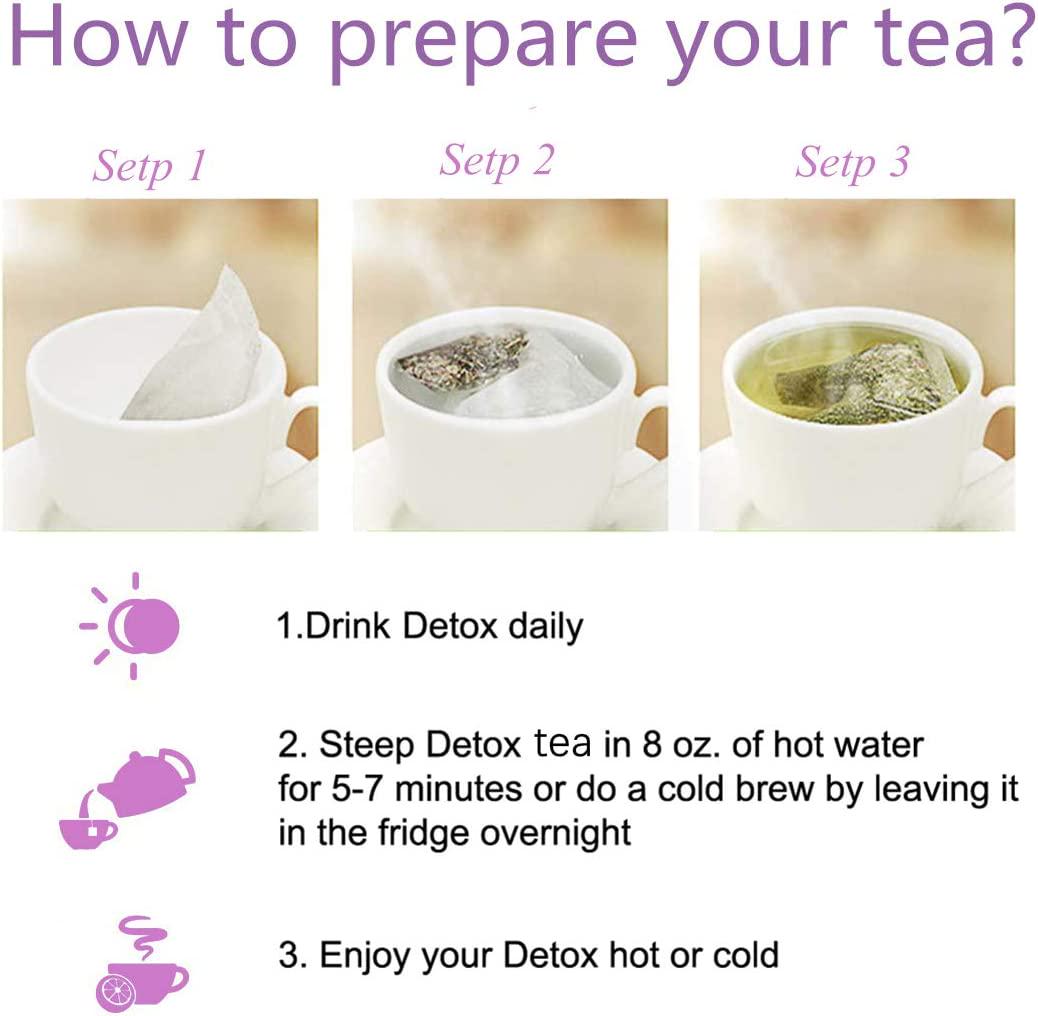 How to prepare your tea?

Setp 1

Setp 2

Setp 3

1.Drink Detox daily

2. Steep Detox tea in 8 oz. of hot water for 5-7 minutes or do a cold brew by leaving it in the fridge overnight

3. Enjoy your Detox hot or cold