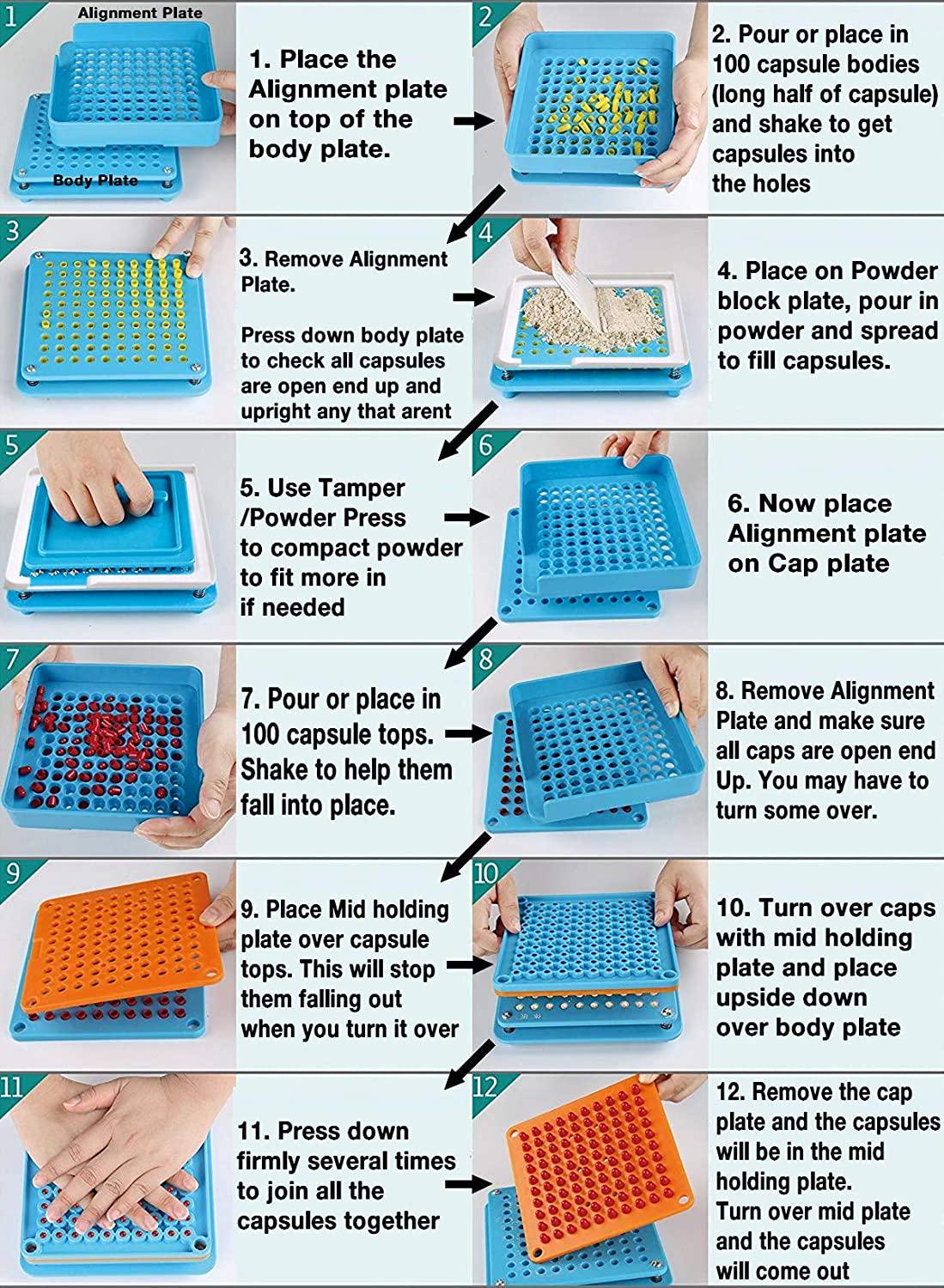 1

Alignment Plate

Body Plate

1. Place the Alignment plate on top of the body plate.

2

2. Pour or place in 100 capsule bodies (long half of capsule) and shake to get capsules into the holes

3

3. Remove Alignment Plate.

Press down body plate to check all capsules are open end up and upright any that arent

4

4. Place on Powder block plate, pour in powder and spread to fill capsules.

5

5. Use Tamper /Powder Press to compact powder to fit more in if needed

6

6. Now place Alignment plate on Cap plate

7

7. Pour or place in 100 capsule tops. Shake to help them fall into place.

8

8. Remove Alignment Plate and make sure all caps are open end Up. You may have to turn some over.

9

9. Place Mid holding plate over capsule tops. This will stop them falling out when you turn it over

10

10. Turn over caps with mid holding plate and place upside down over body plate

11

11. Press down firmly several times to join all the capsules together

12

12. Remove the cap plate and the capsules will be in the mid holding plate. Turn over mid plate and the capsules will come out