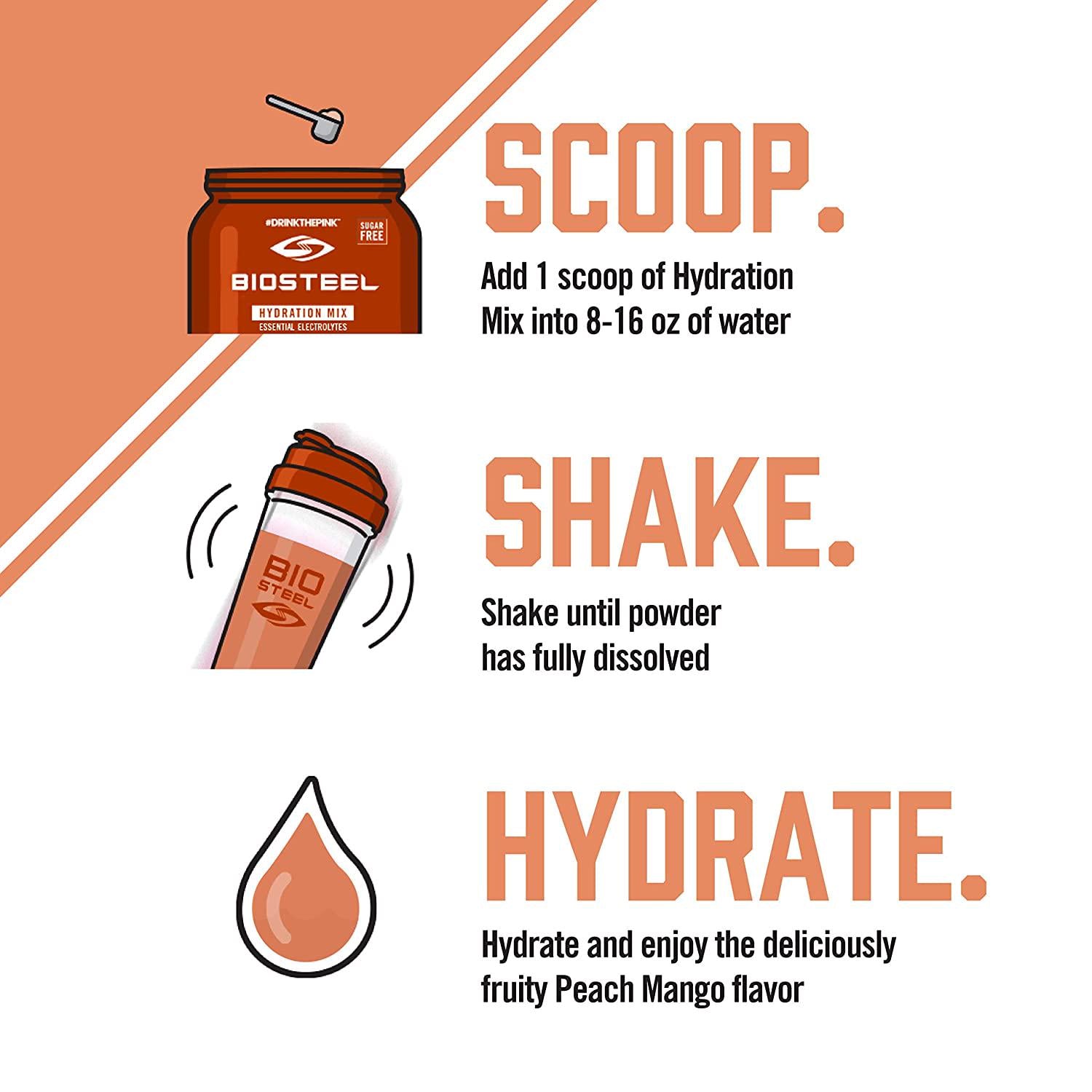 #DRINKTHEPINK

SUGAR FREE

BIOSTEEL

HYDRATION MIX
ESSENTIAL ELECTROLYTES

SCOOP.

Add 1 scoop of Hydration Mix into 8-16 oz of water

BIO STEEL

SHAKE.

Shake until powder has fully dissolved

HYDRATE.

Hydrate and enjoy the deliciously fruity Peach Mango flavor