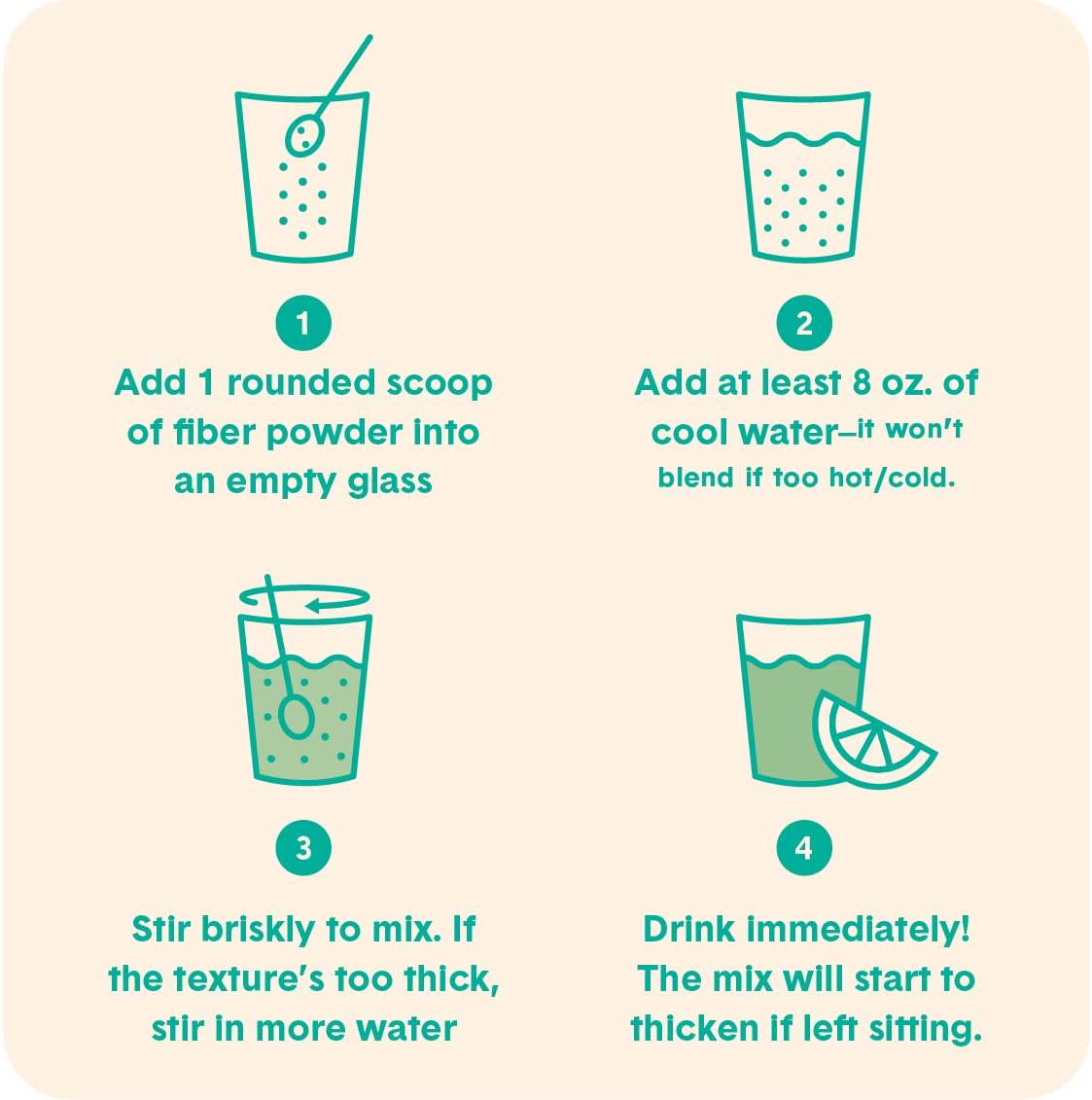 1

Add 1 rounded scoop of fiber powder into an empty glass

2

Add at least 8 oz. of cool water—it won't blend if too hot/cold.

3

Stir briskly to mix. If the texture's too thick, stir in more water

4

Drink immediately! The mix will start to thicken if left sitting.