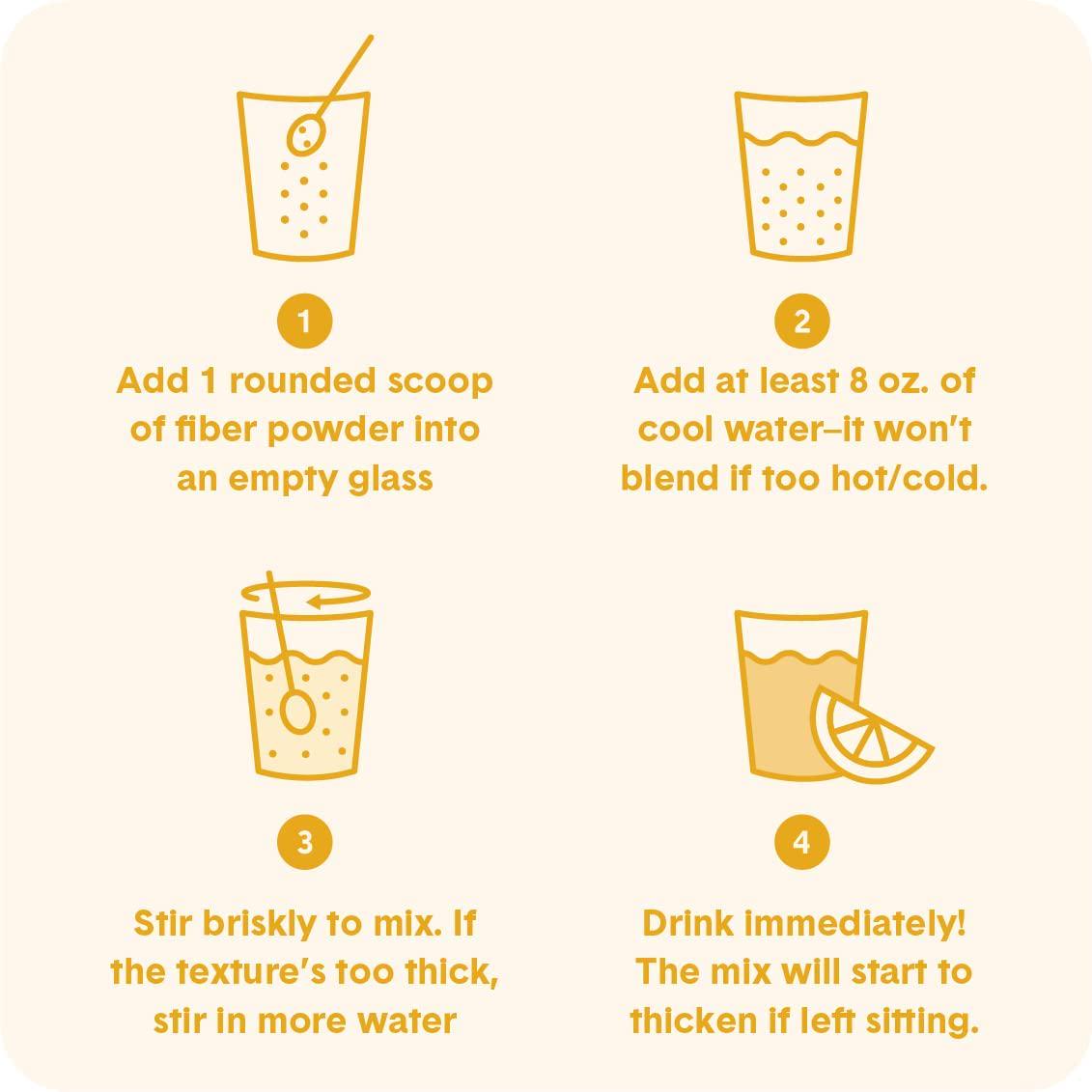 1

Add 1 rounded scoop of fiber powder into an empty glass

2

Add at least 8 oz. of cool water–it won't blend if too hot/cold.

3

Stir briskly to mix. If the texture's too thick, stir in more water

4

Drink immediately! The mix will start to thicken if left sitting.