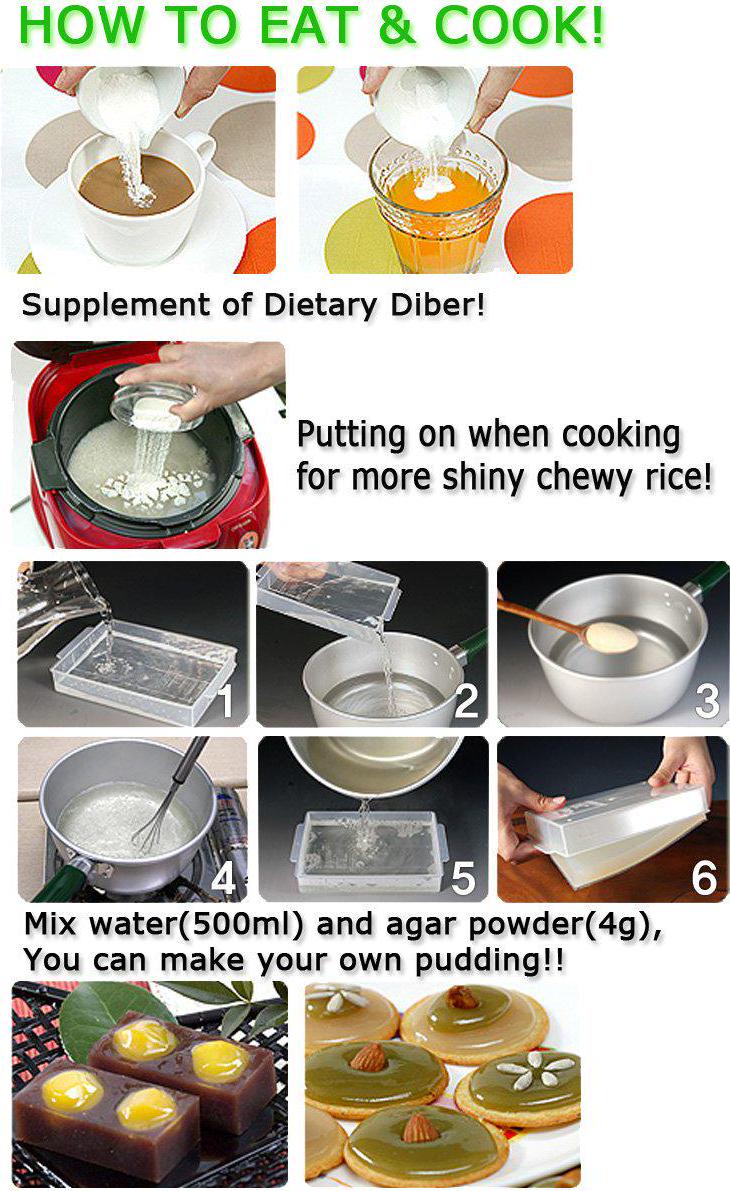 HOW TO EAT & COOK!

Supplement of Dietary Diber!

Putting on when cooking for more shiny chewy rice!

1

2

3

4

5

6

Mix water(500ml) and agar powder(4g), You can make your own pudding!!