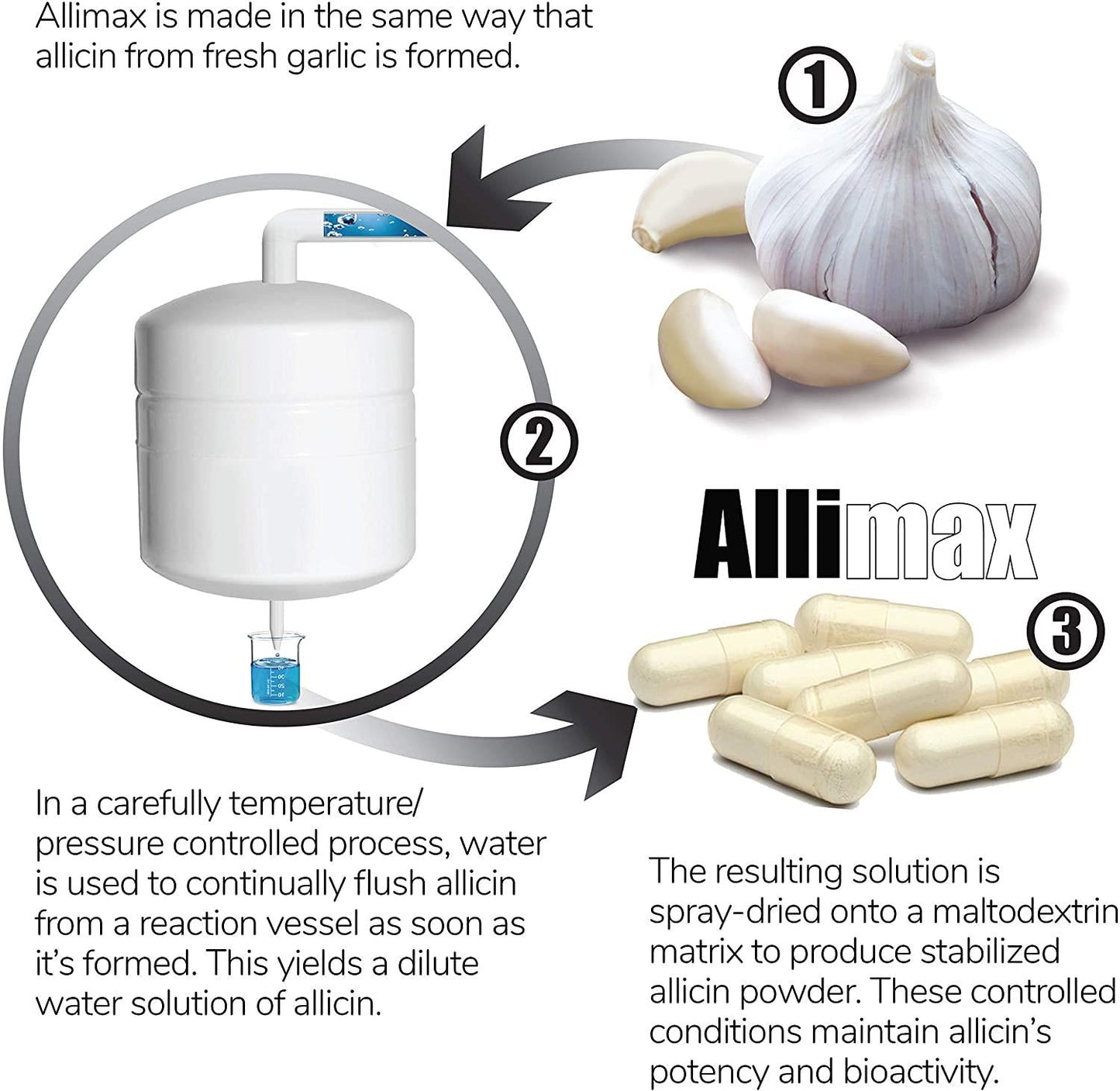 Allimax is made in the same way that allicin from fresh garlic is formed.

①

②

Allimax

③

In a carefully temperature/ pressure controlled process, water is used to continually flush allicin from a reaction vessel as soon as it's formed. This yields a dilute water solution of allicin.

The resulting solution is spray-dried onto a maltodextrin matrix to produce stabilized allicin powder. These controlled conditions maintain allicin's potency and bioactivity.