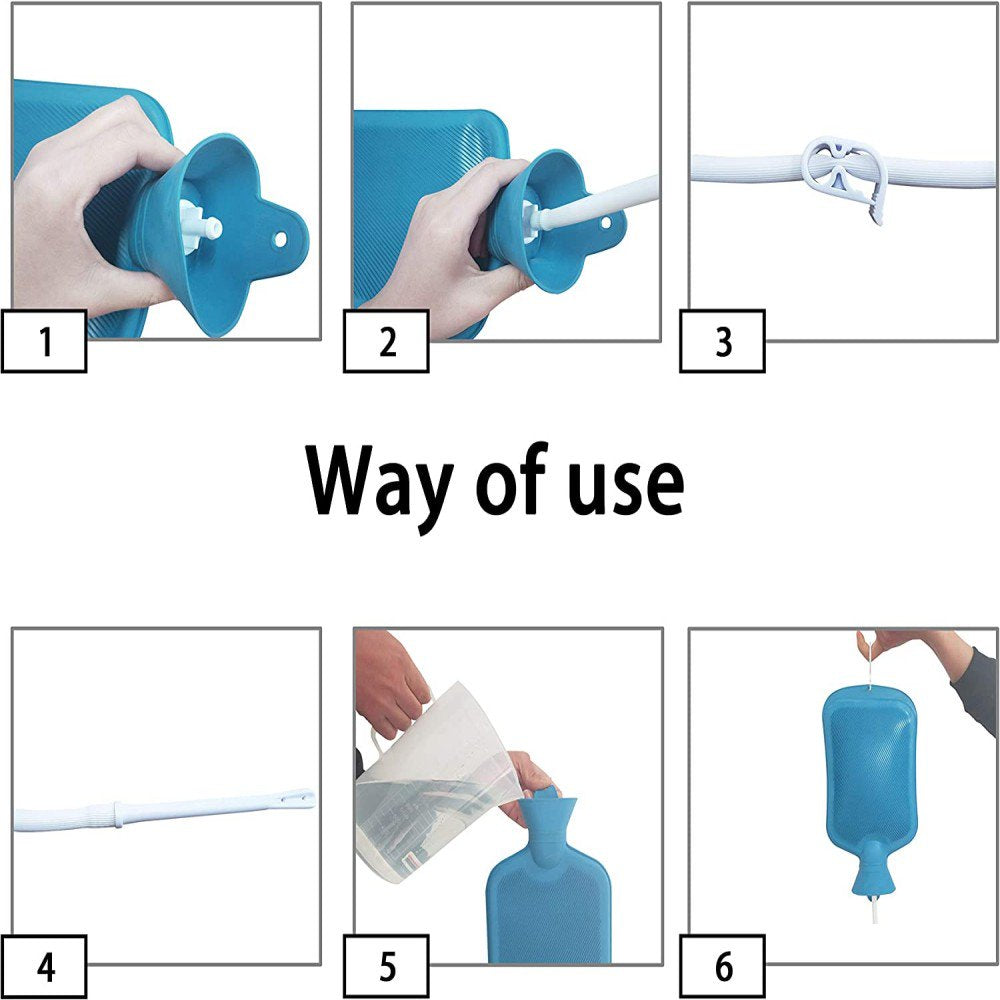 1

2

3

Way of use

4

5

6