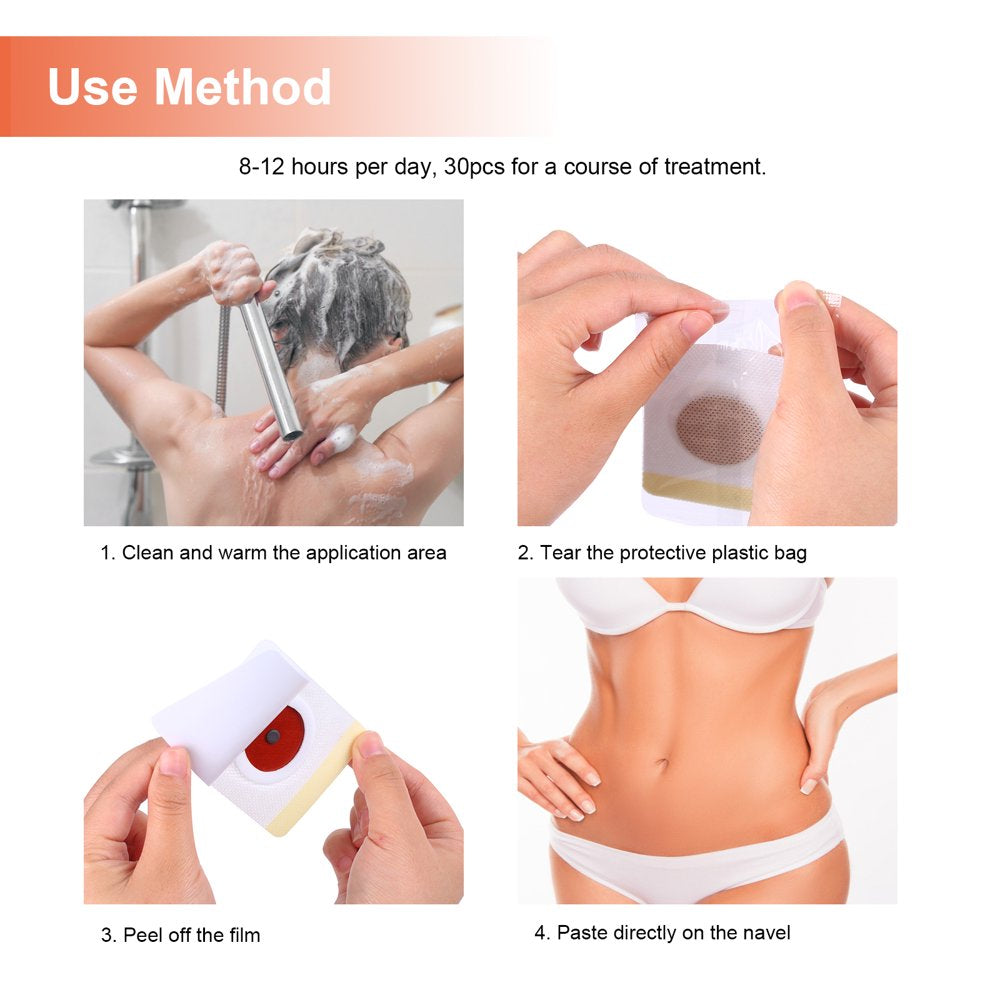 Use Method

8-12 hours per day, 30pcs for a course of treatment.

1. Clean and warm the application area

2. Tear the protective plastic bag

3. Peel off the film

4. Paste directly on the navel