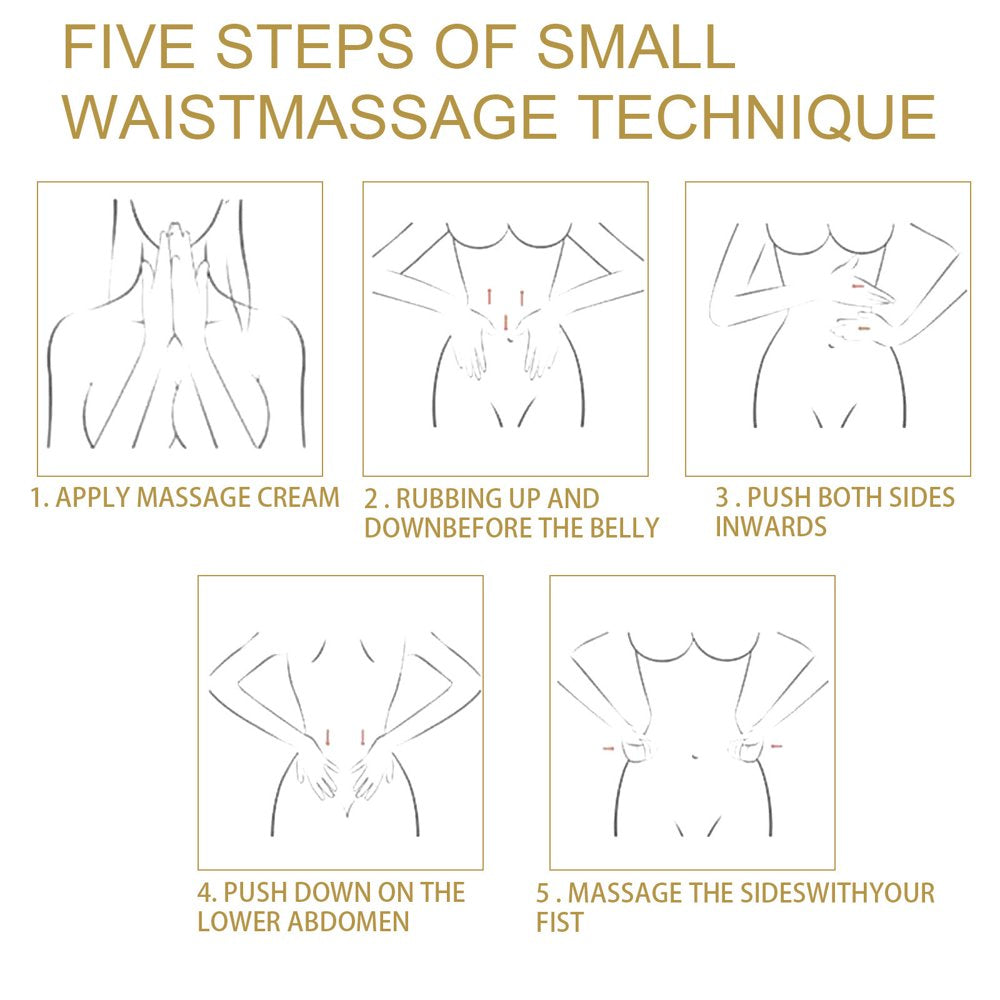 FIVE STEPS OF SMALL WAISTMASSAGE TECHNIQUE

1. APPLY MASSAGE CREAM

2 . RUBBING UP AND DOWNBEFORE THE BELLY

3 . PUSH BOTH SIDES INWARDS

4. PUSH DOWN ON THE LOWER ABDOMEN

5 . MASSAGE THE SIDESWITHYOUR FIST