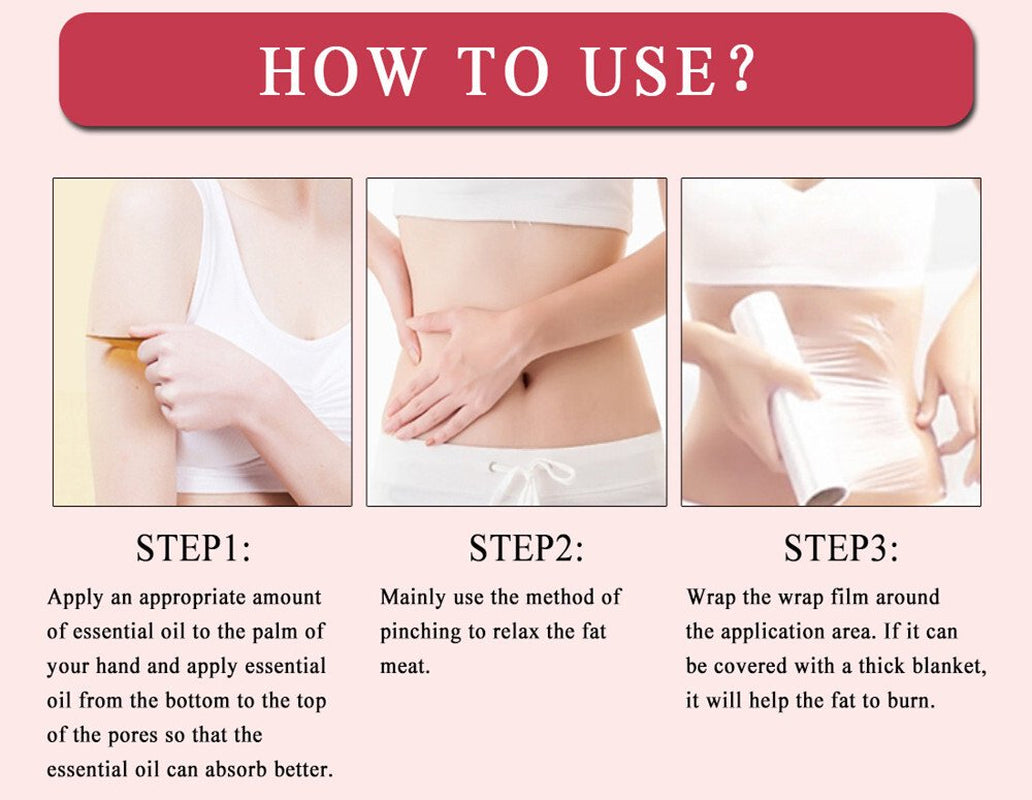 HOW TO USE?

STEP1:

Apply an appropriate amount of essential oil to the palm of your hand and apply essential oil from the bottom to the top of the pores so that the essential oil can absorb better.

STEP2:

Mainly use the method of pinching to relax the fat meat.

STEP3:

Wrap the wrap film around the application area. If it can be covered with a thick blanket, it will help the fat to burn.