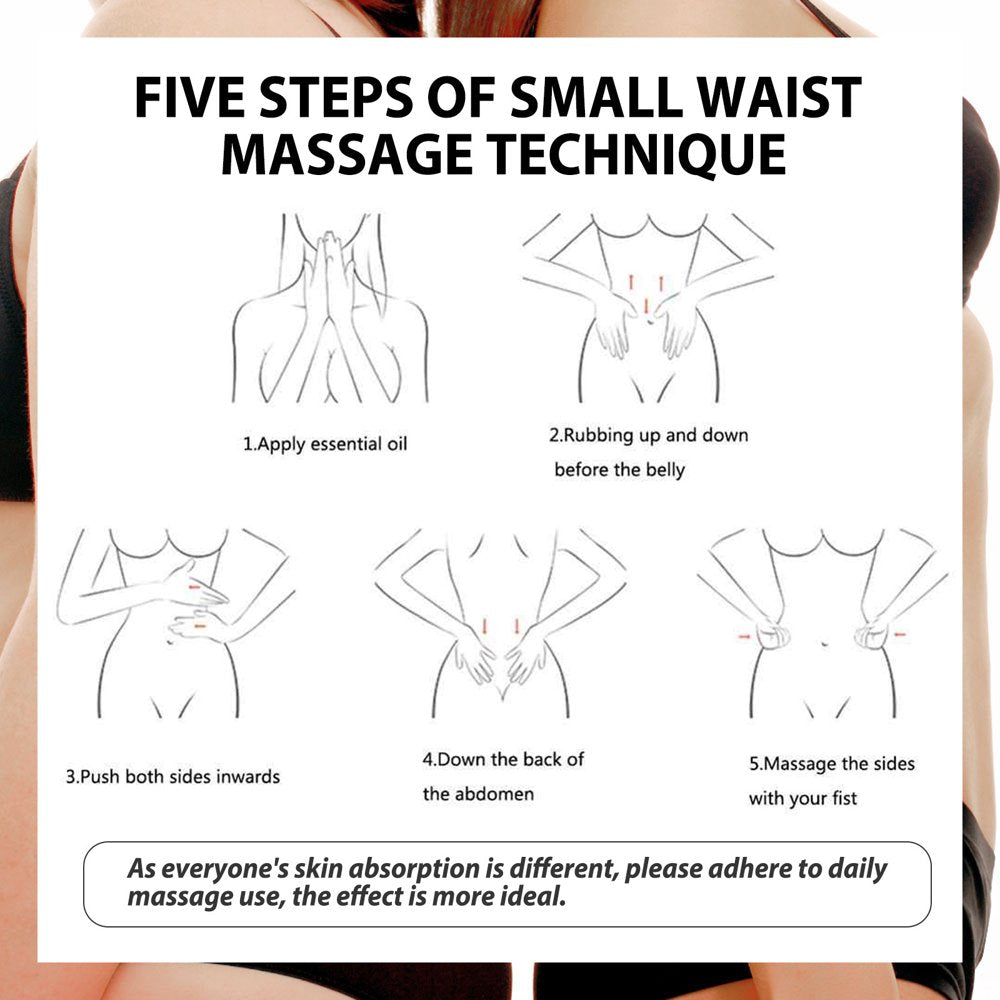 FIVE STEPS OF SMALL WAIST MASSAGE TECHNIQUE

1.Apply essential oil

2.Rubbing up and down before the belly

3.Push both sides inwards

4.Down the back of the abdomen

5.Massage the sides with your fist

As everyone's skin absorption is different, please adhere to daily massage use, the effect is more ideal.