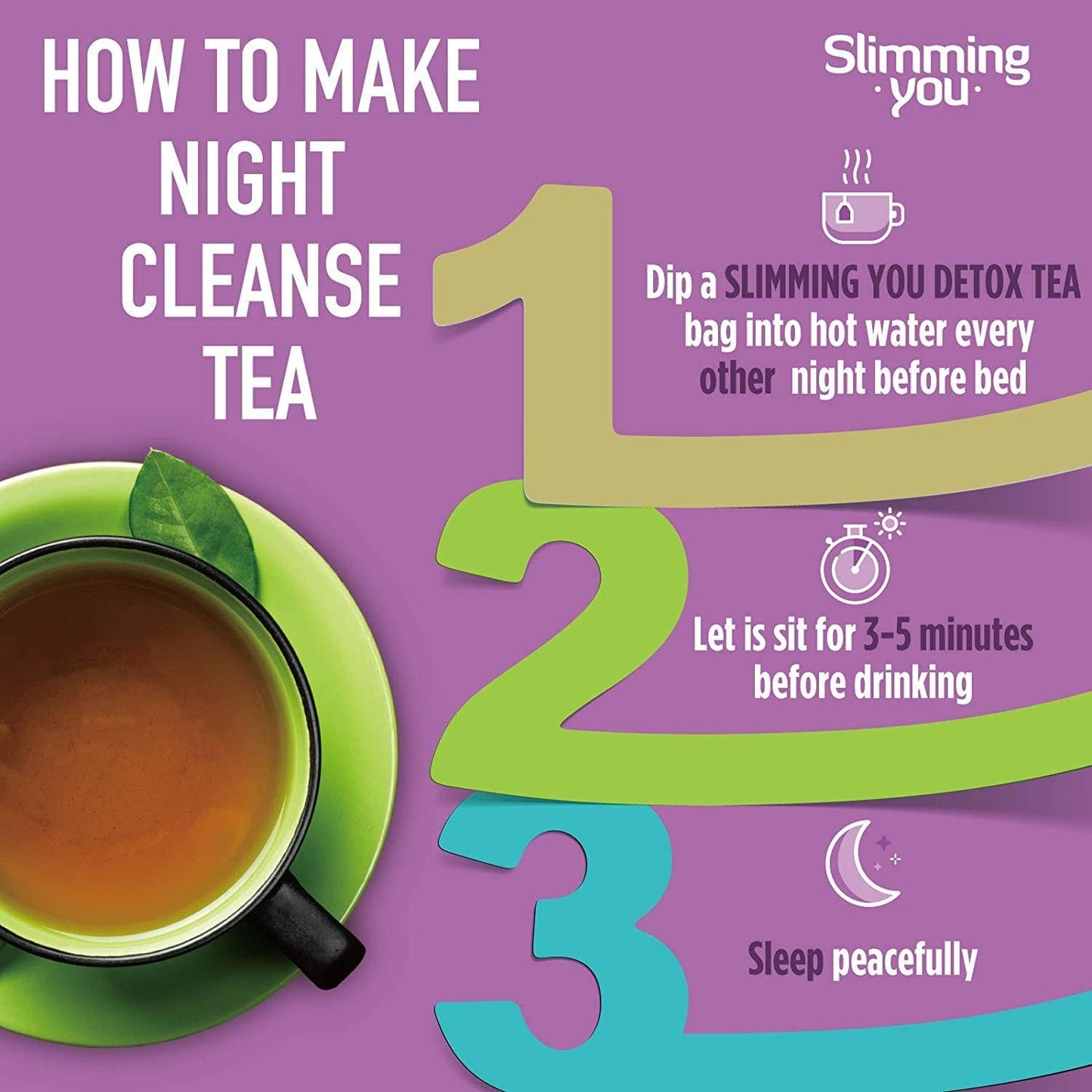 HOW TO MAKE NIGHT CLEANSE TEA

Slimming ·you·

1

Dip a SLIMMING YOU DETOX TEA bag into hot water every other night before bed

2

Let is sit for 3-5 minutes before drinking

3

Sleep peacefully