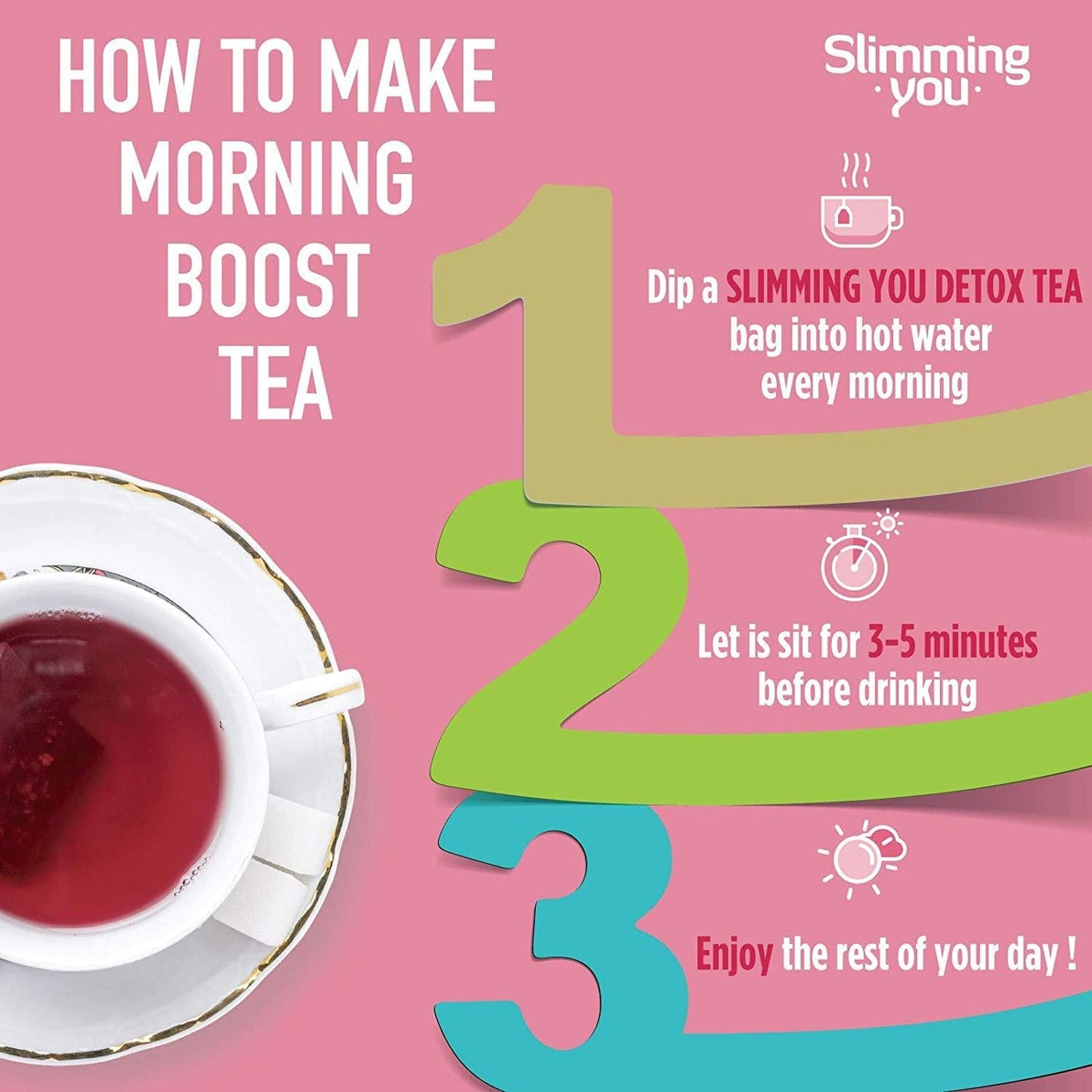 HOW TO MAKE MORNING BOOST TEA

Slimming ·you·

1

Dip a SLIMMING YOU DETOX TEA bag into hot water every morning

2

Let is sit for 3-5 minutes before drinking

3

Enjoy the rest of your day !