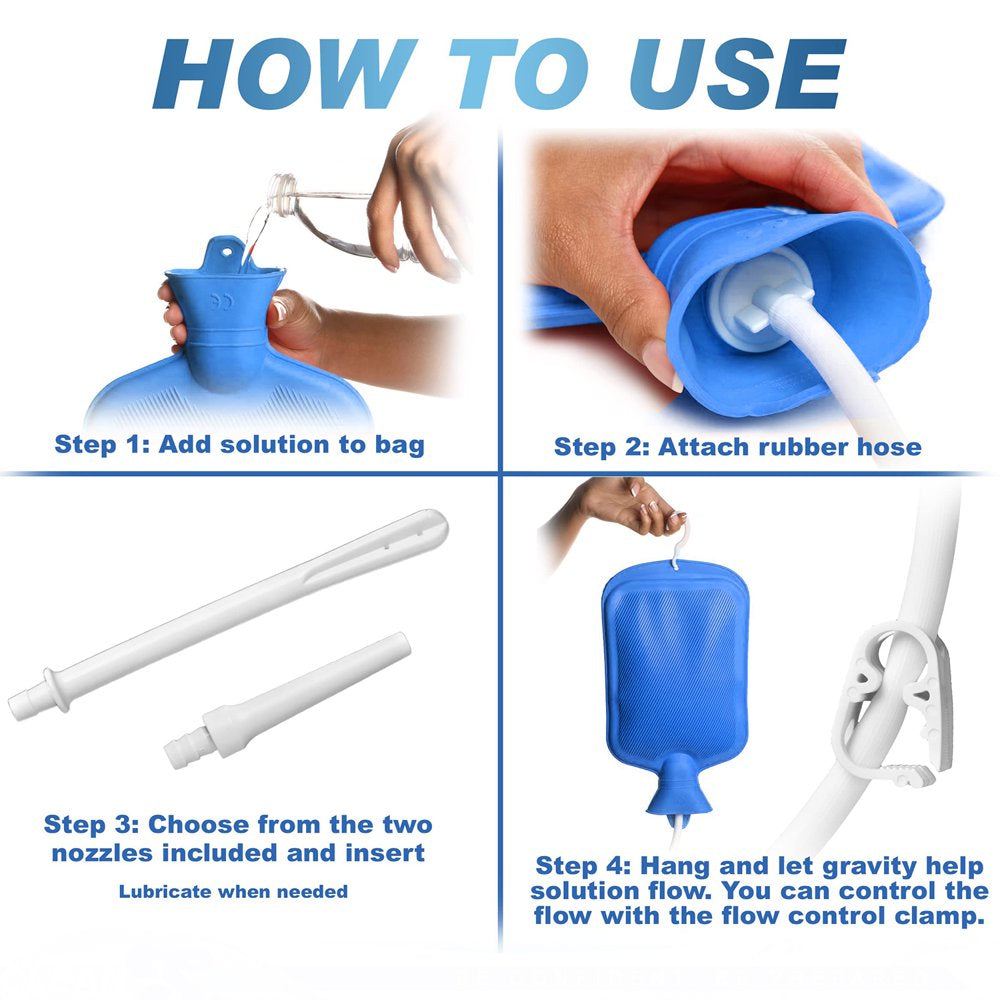 HOW TO USE

Step 1: Add solution to bag

Step 2: Attach rubber hose

Step 3: Choose from the two nozzles included and insert

Lubricate when needed

Step 4: Hang and let gravity help solution flow. You can control the flow with the flow control clamp.