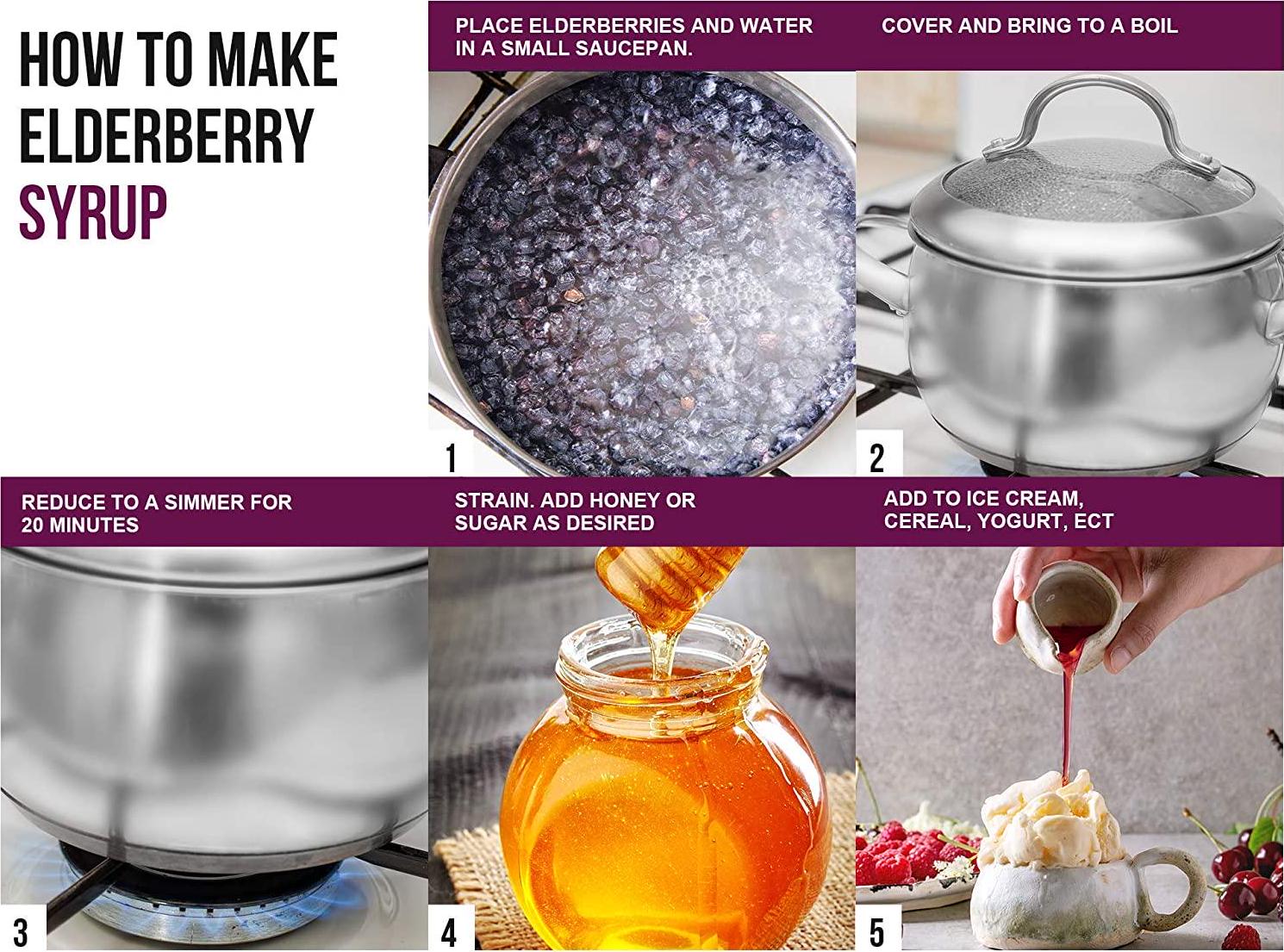 HOW TO MAKE ELDERBERRY SYRUP

PLACE ELDERBERRIES AND WATER IN A SMALL SAUCEPAN.

1

COVER AND BRING TO A BOIL

2

REDUCE TO A SIMMER FOR 20 MINUTES

3

STRAIN. ADD HONEY OR SUGAR AS DESIRED

4

ADD TO ICE CREAM, CEREAL, YOGURT, ECT

5