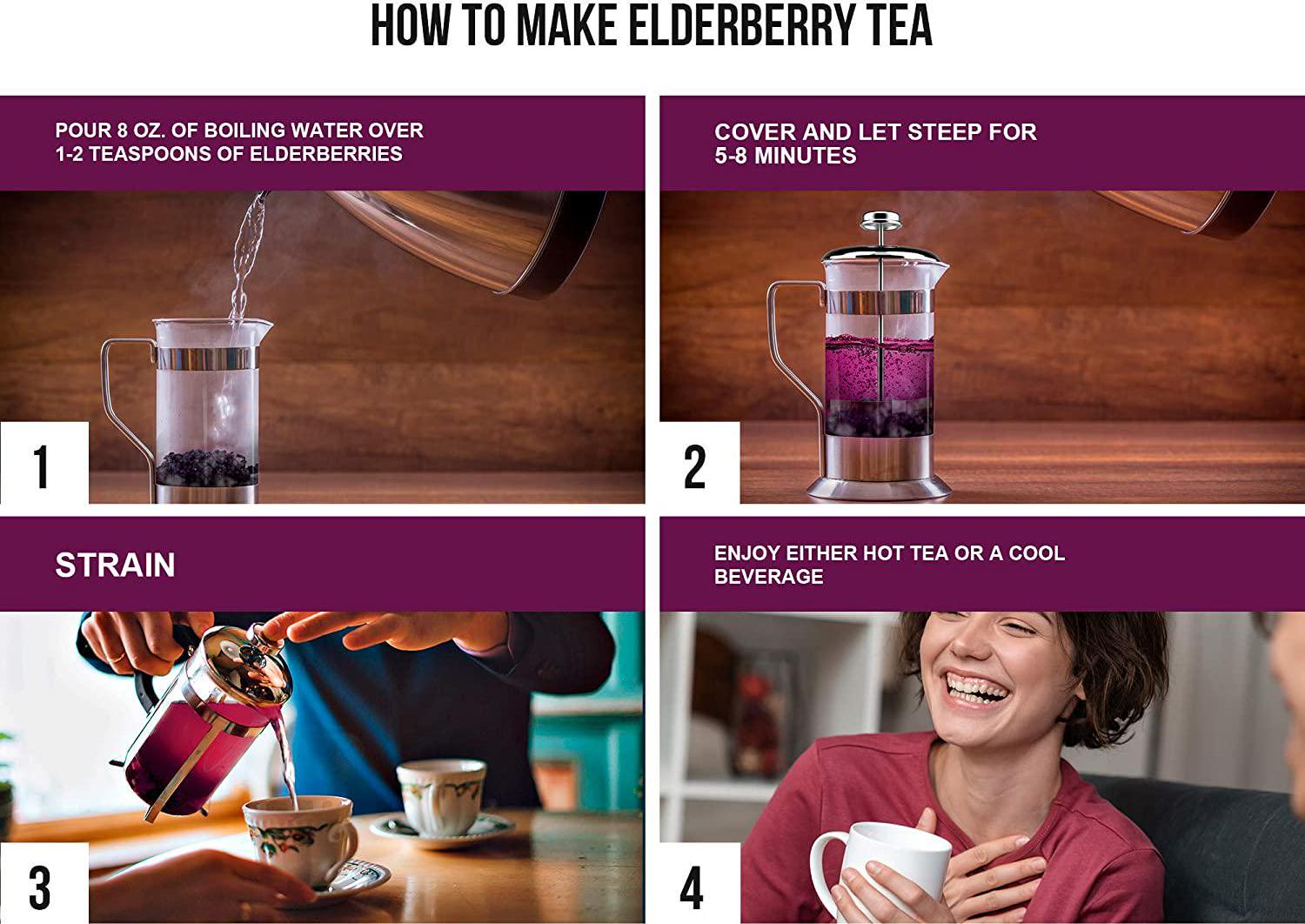 HOW TO MAKE ELDERBERRY TEA

POUR 8 OZ. OF BOILING WATER OVER 1-2 TEASPOONS OF ELDERBERRIES

1

COVER AND LET STEEP FOR 5-8 MINUTES

2

STRAIN

3

ENJOY EITHER HOT TEA OR A COOL BEVERAGE

4