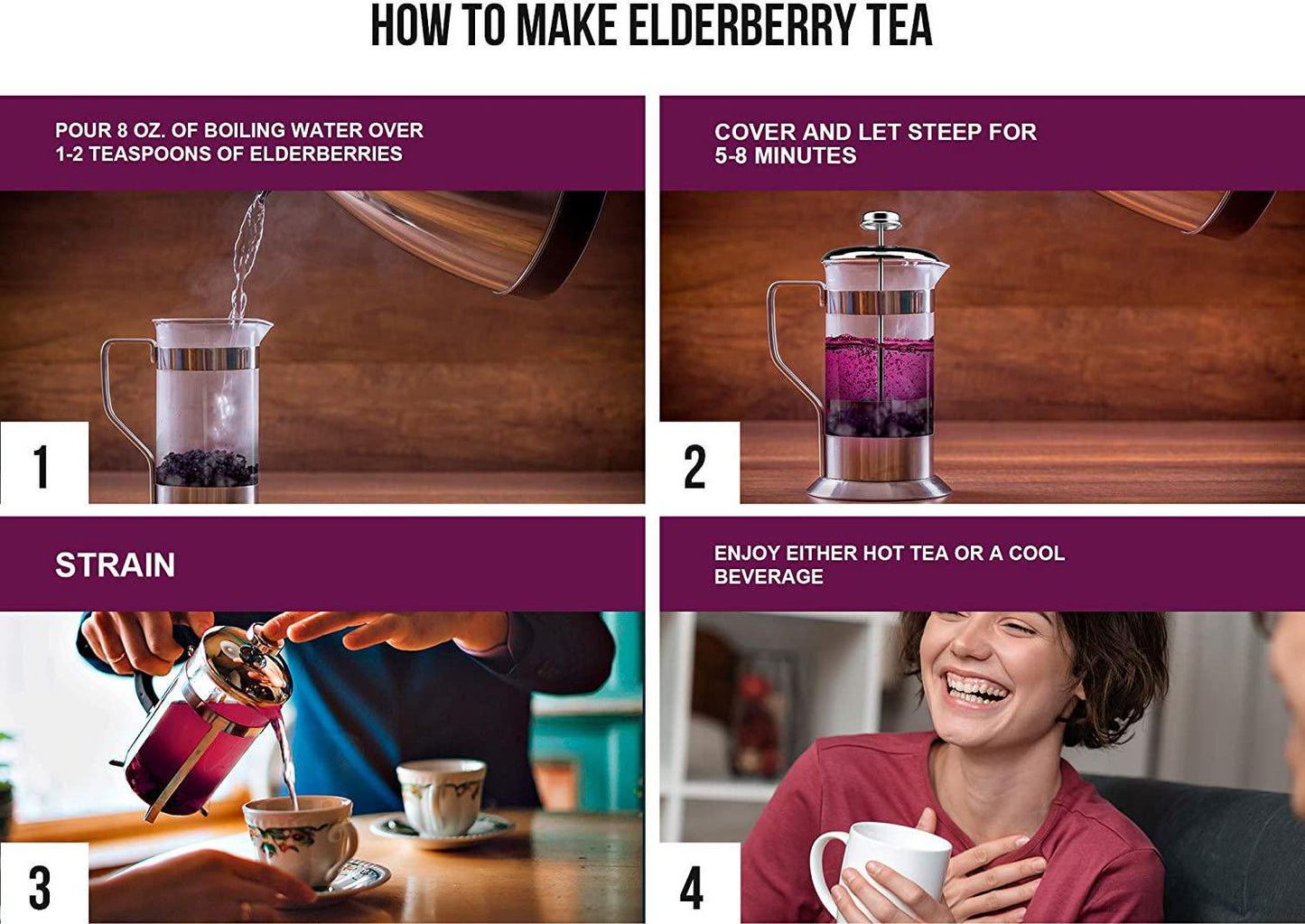 HOW TO MAKE ELDERBERRY TEA

POUR 8 OZ. OF BOILING WATER OVER 1-2 TEASPOONS OF ELDERBERRIES

1

COVER AND LET STEEP FOR 5-8 MINUTES

2

STRAIN

3

ENJOY EITHER HOT TEA OR A COOL BEVERAGE

4