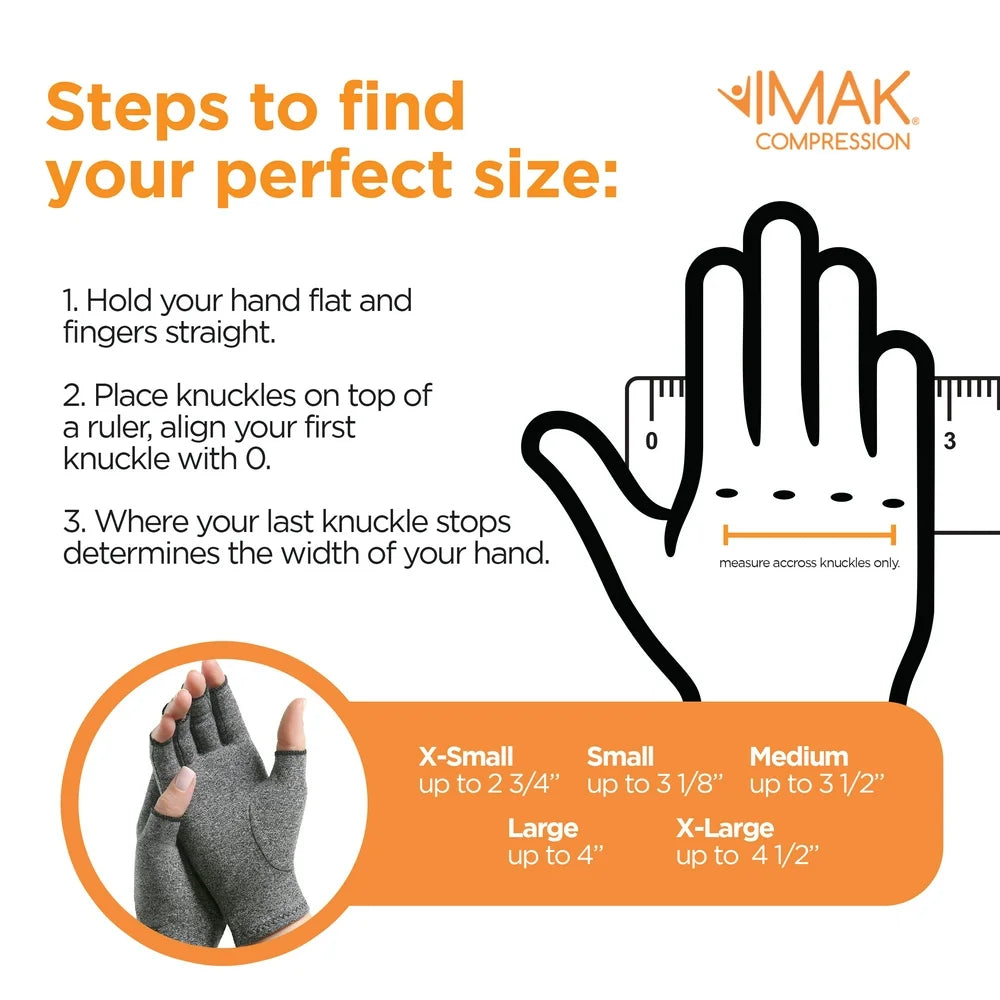 Steps to find your perfect size:

IMAK
COMPRESSION

1. Hold your hand flat and fingers straight.

2. Place knuckles on top of a ruler, align your first knuckle with 0.

3. Where your last knuckle stops determines the width of your hand.

0

3

measure accross knuckles only.

X-Small
up to 2 3/4"

Small
up to 3 1/8"

Medium
up to 3 1/2"

Large
up to 4"

X-Large
up to 4 1/2"