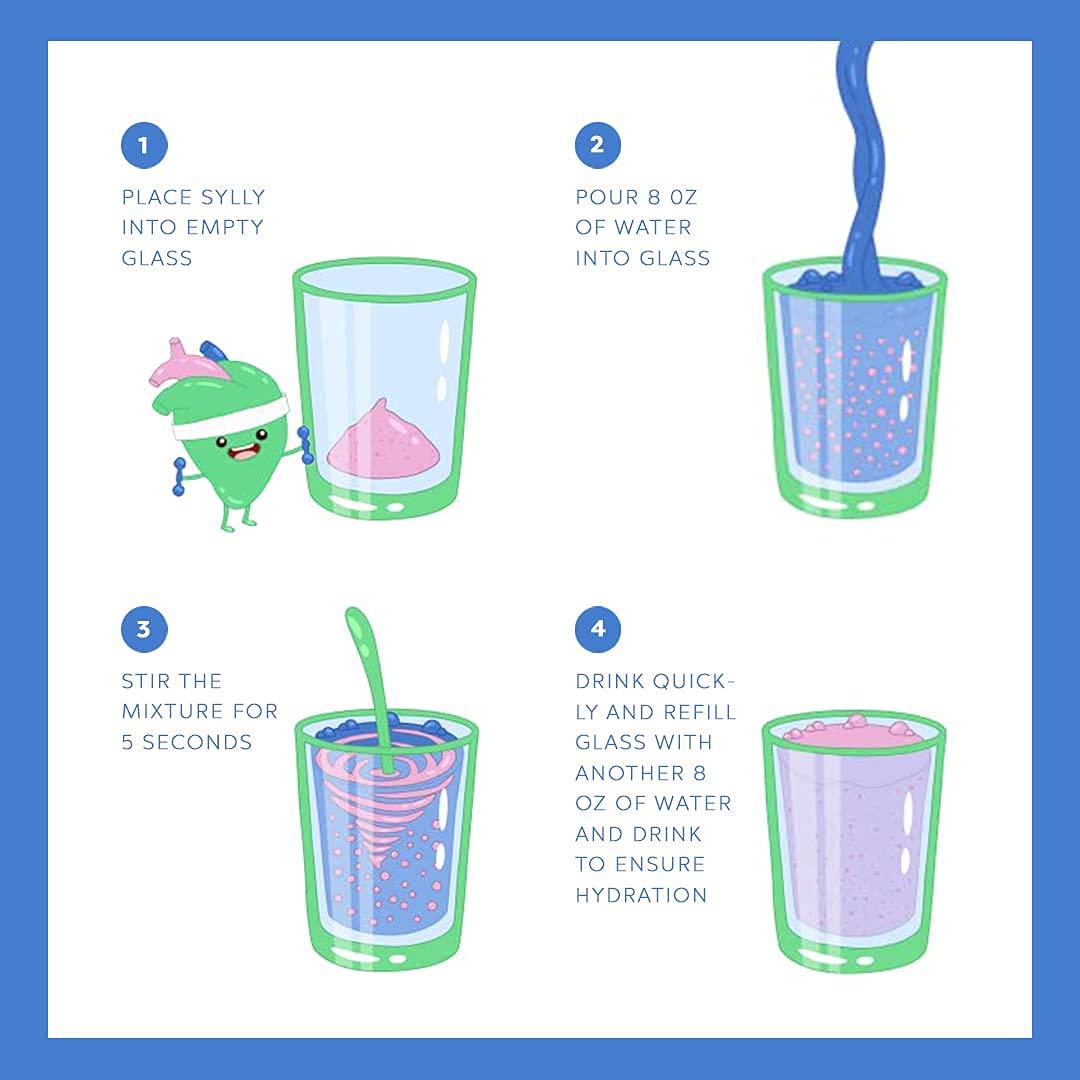 1

PLACE SYLLY INTO EMPTY GLASS

2

POUR 8 OZ OF WATER INTO GLASS

3

STIR THE MIXTURE FOR 5 SECONDS

4

DRINK QUICKLY AND REFILL GLASS WITH ANOTHER 8 OZ OF WATER AND DRINK TO ENSURE HYDRATION