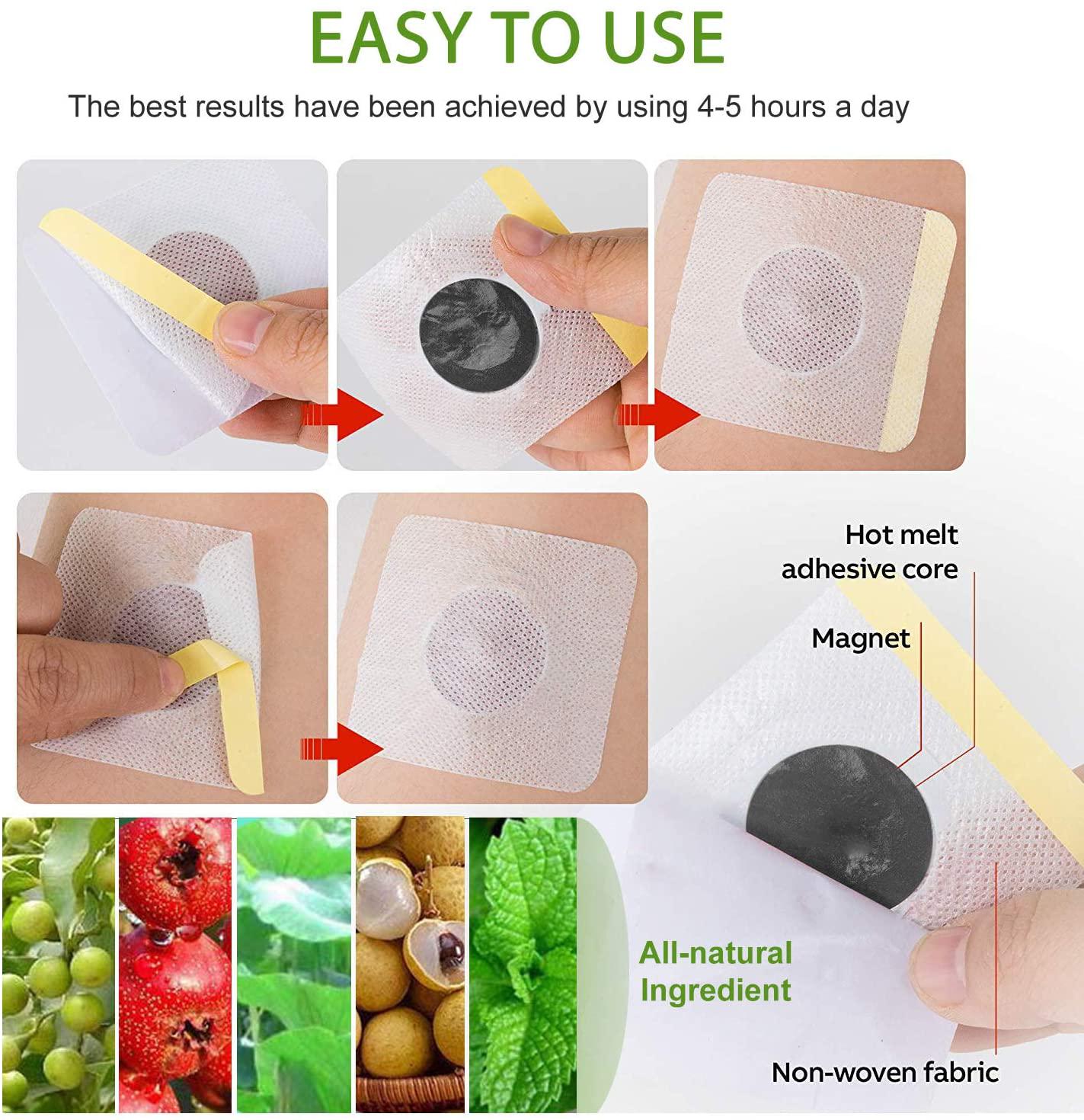 EASY TO USE

The best results have been achieved by using 4-5 hours a day

Hot melt adhesive core

Magnet

All-natural Ingredient

Non-woven fabric