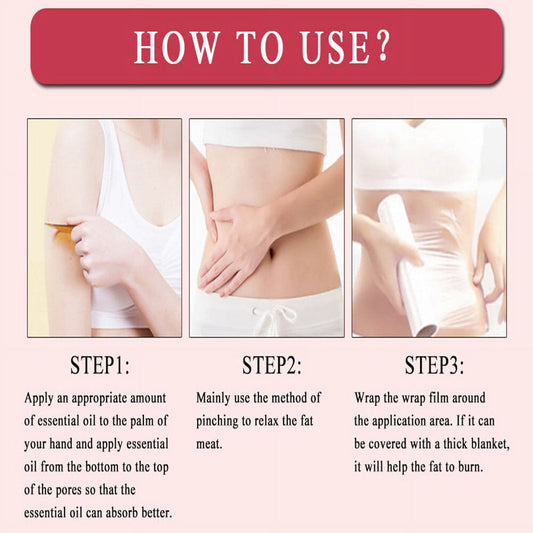 HOW TO USE?

STEP1:

Apply an appropriate amount of essential oil to the palm of your hand and apply essential oil from the bottom to the top of the pores so that the essential oil can absorb better.

STEP2:

Mainly use the method of pinching to relax the fat meat.

STEP3:

Wrap the wrap film around the application area. If it can be covered with a thick blanket, it will help the fat to burn.